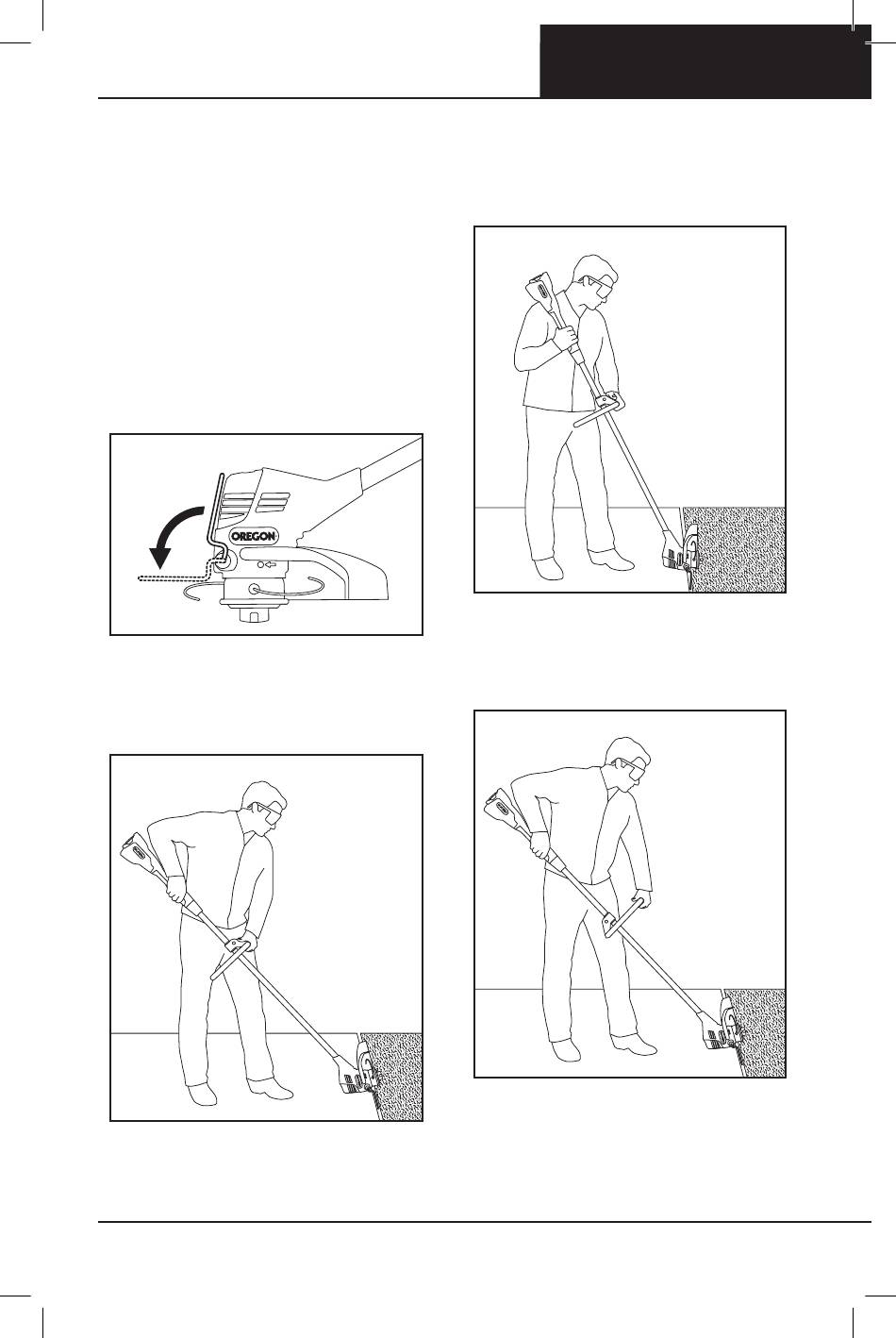 OREGON