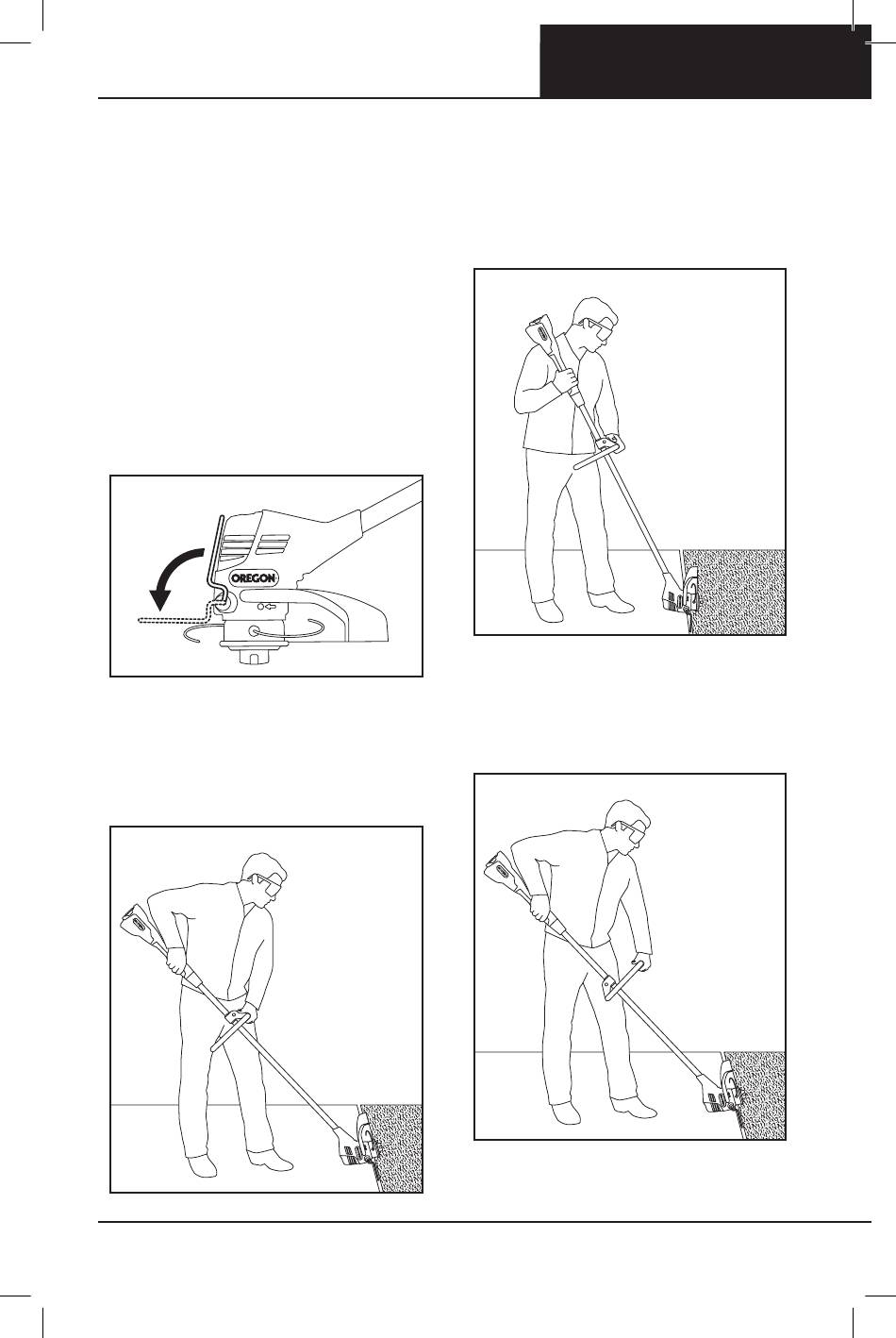 OREGON