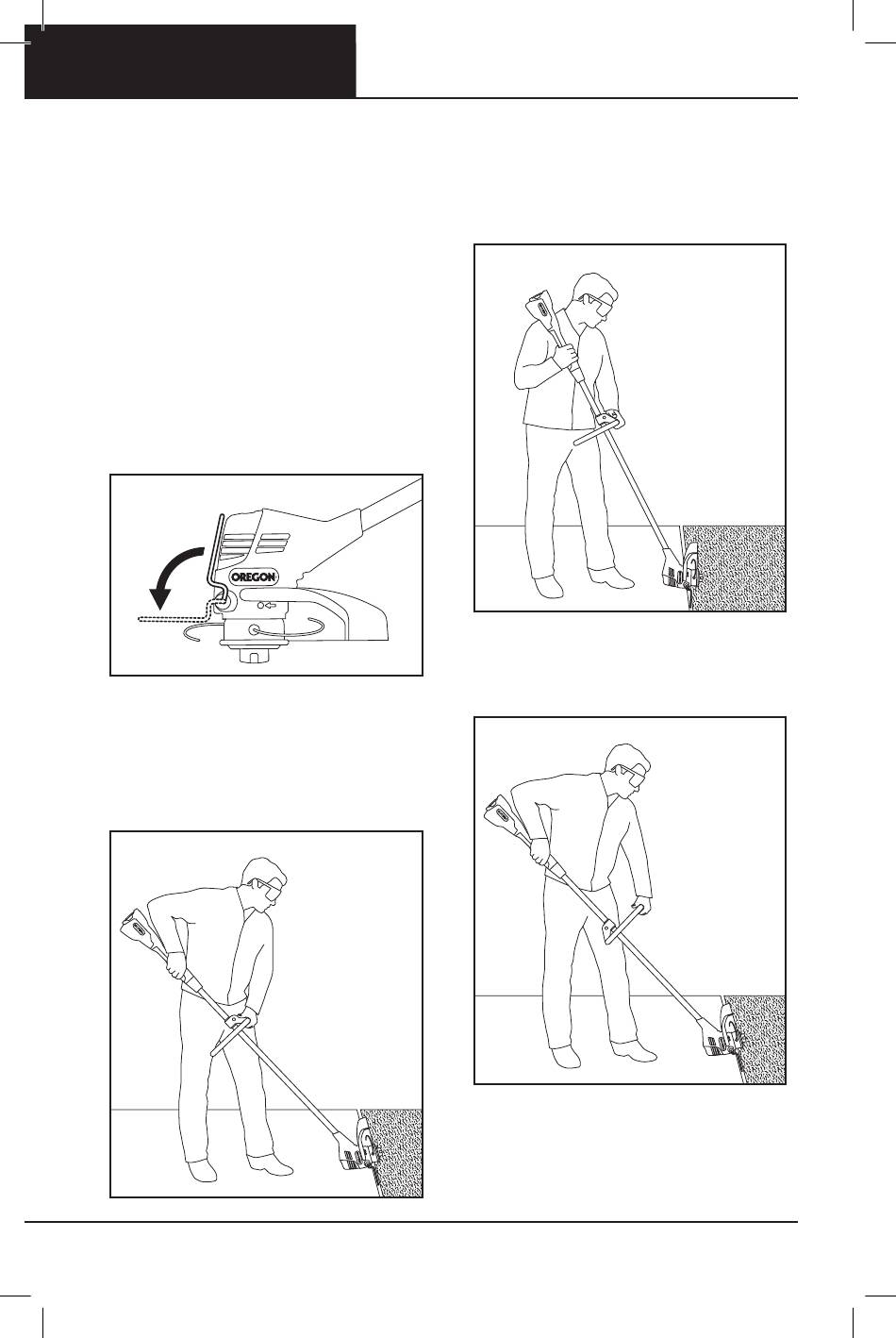 OREGON