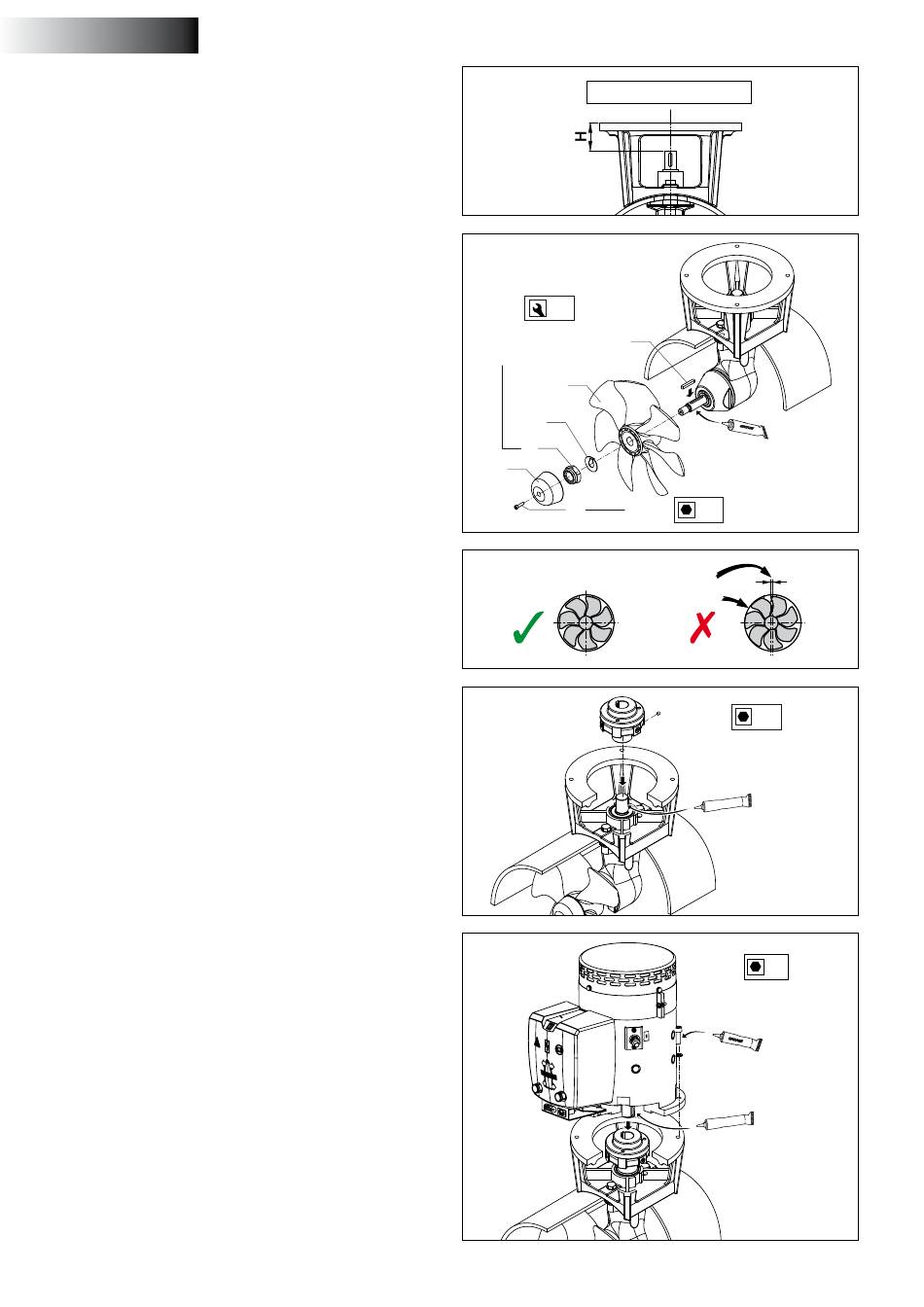 H