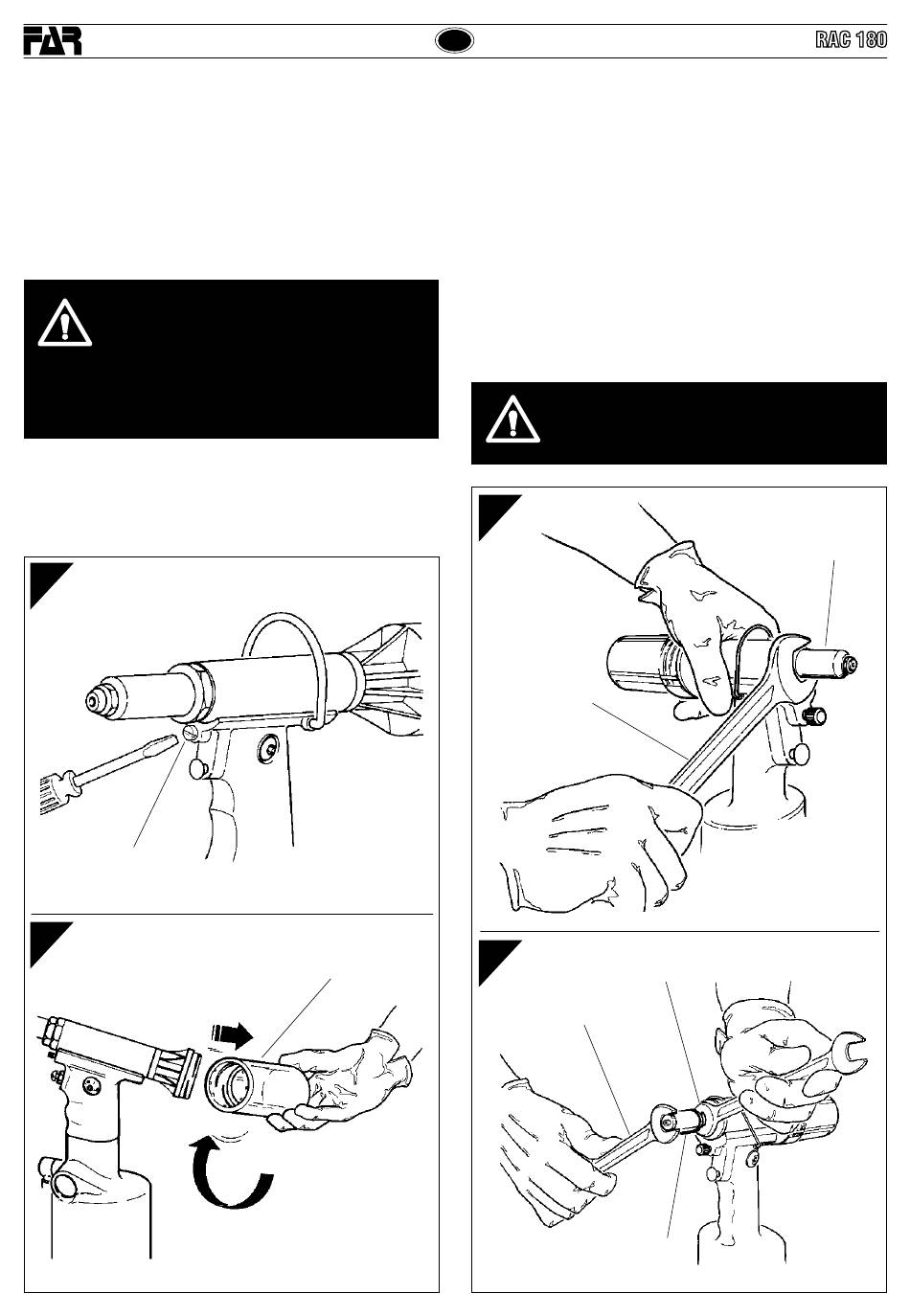 FAR

RAC 180