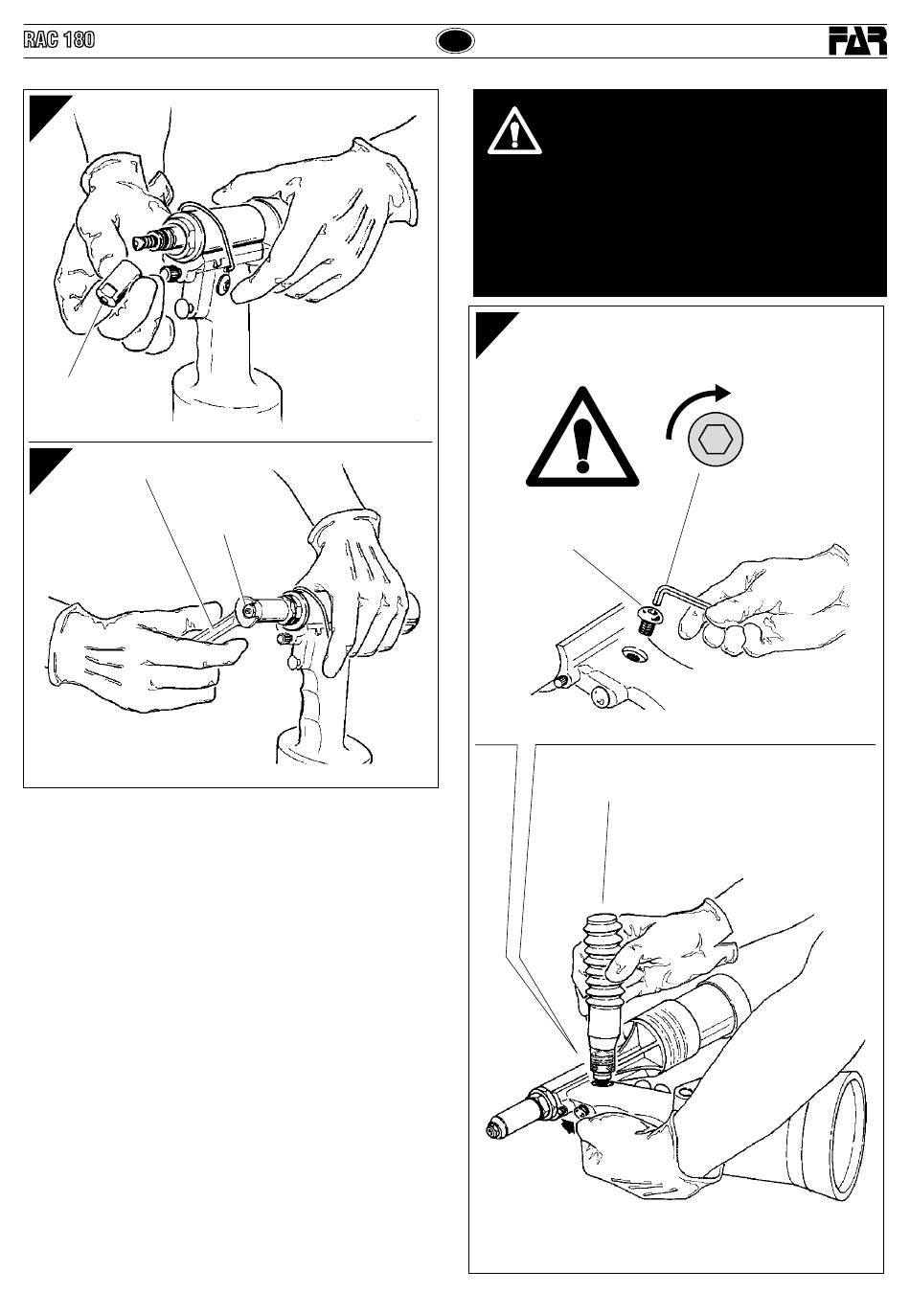 RAC 180

FAR