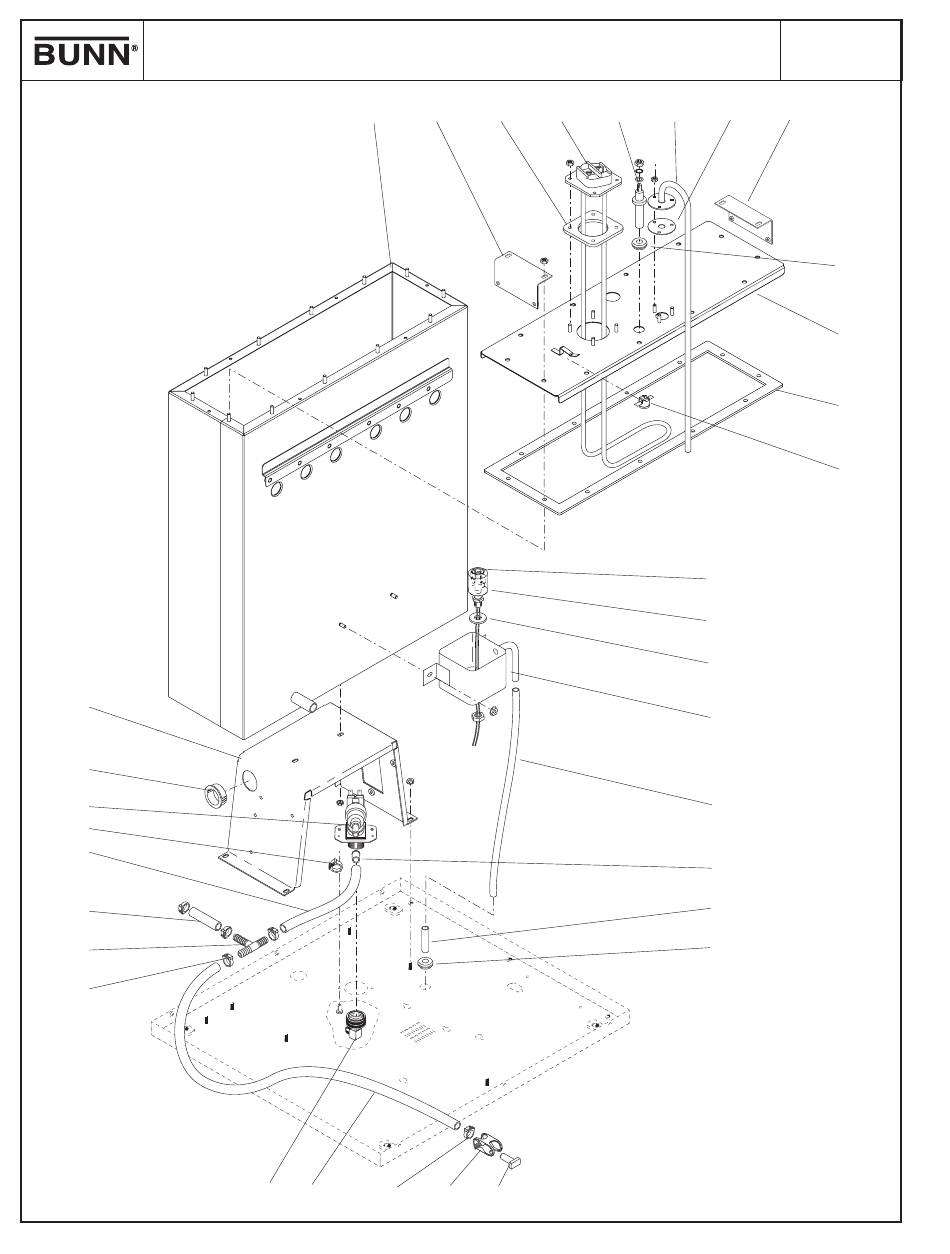 BUNN®