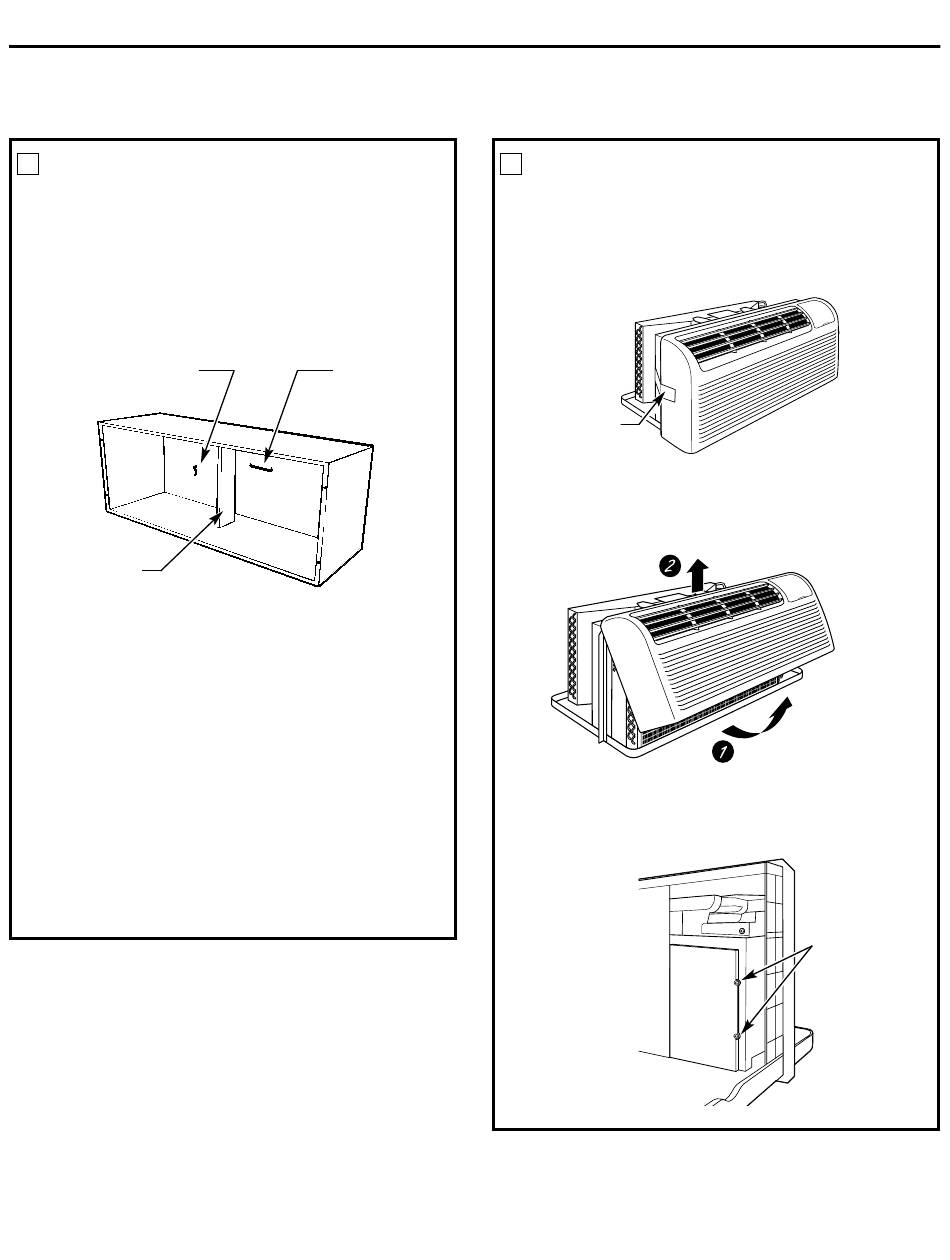 2

1