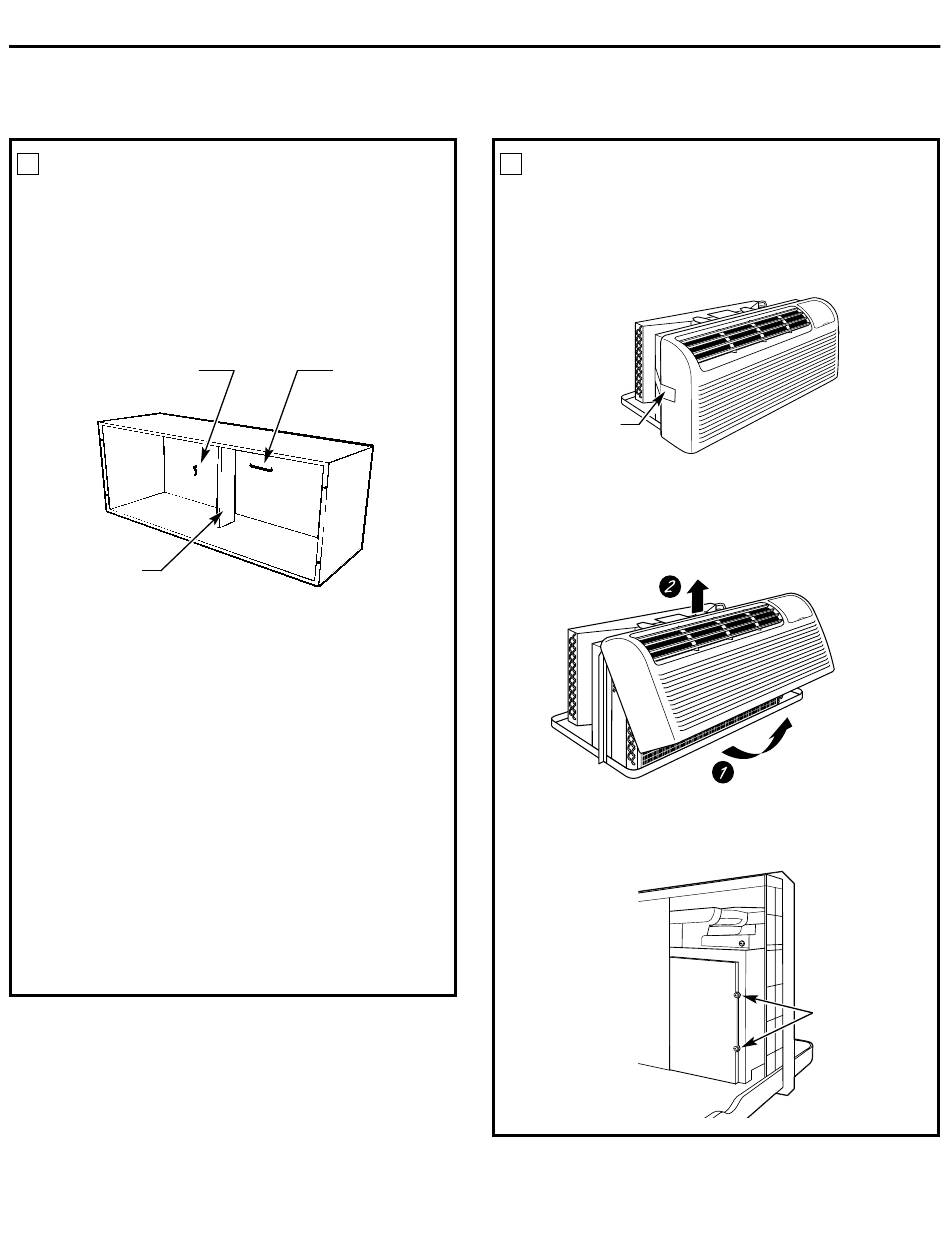 2

1