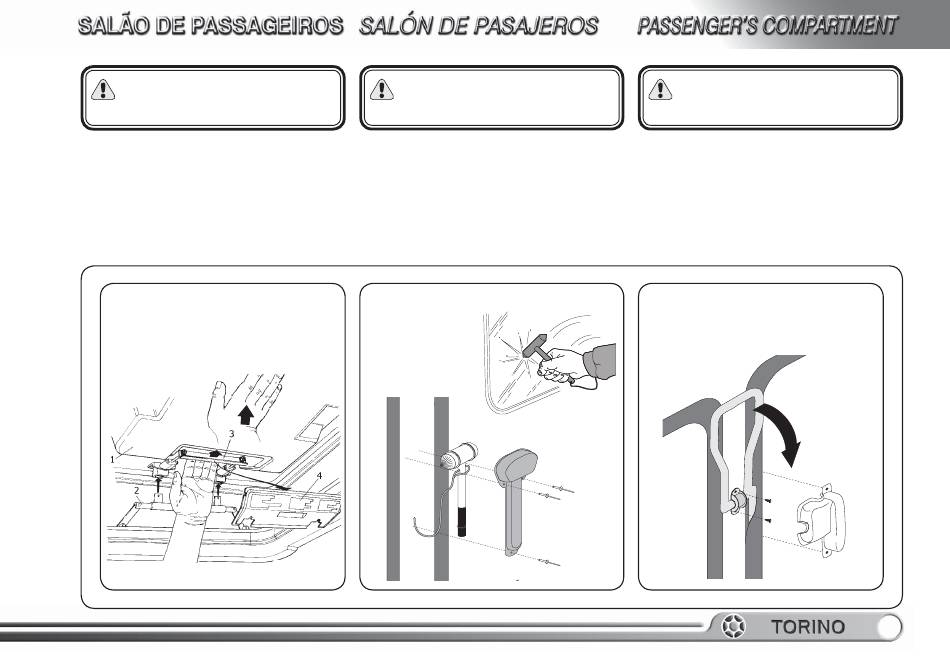 SALÃO DE PASSAGEIROS SALÓN DE PASAJEROS PASSENGER'S COMPARTMENT

1

2

3

4

TORINO