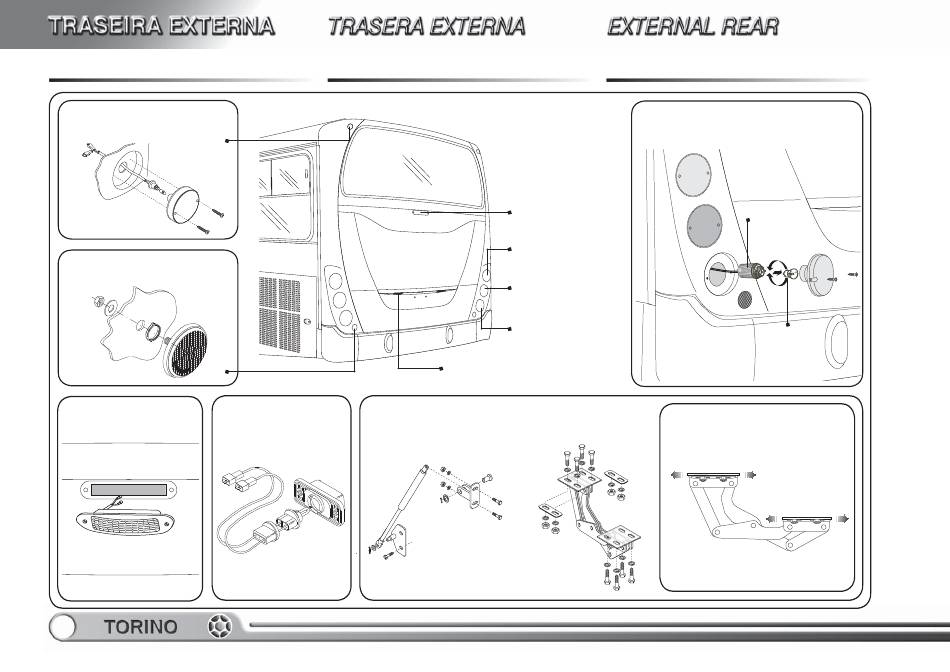 TRASEIRA EXTERNA
TRASERA EXTERNA
EXTERNAL REAR

TORINO