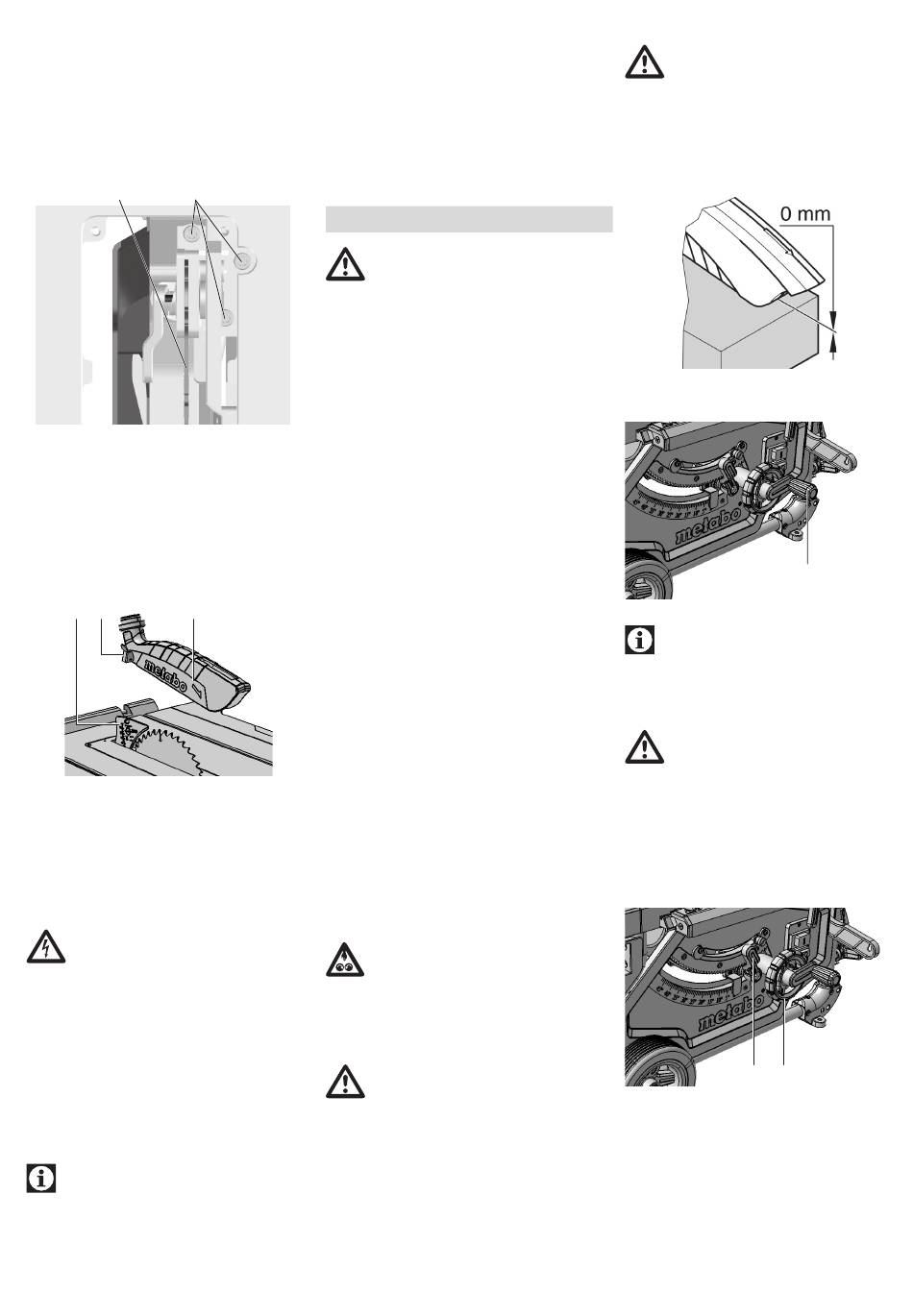 0 mm

metabo

metabo

metabo