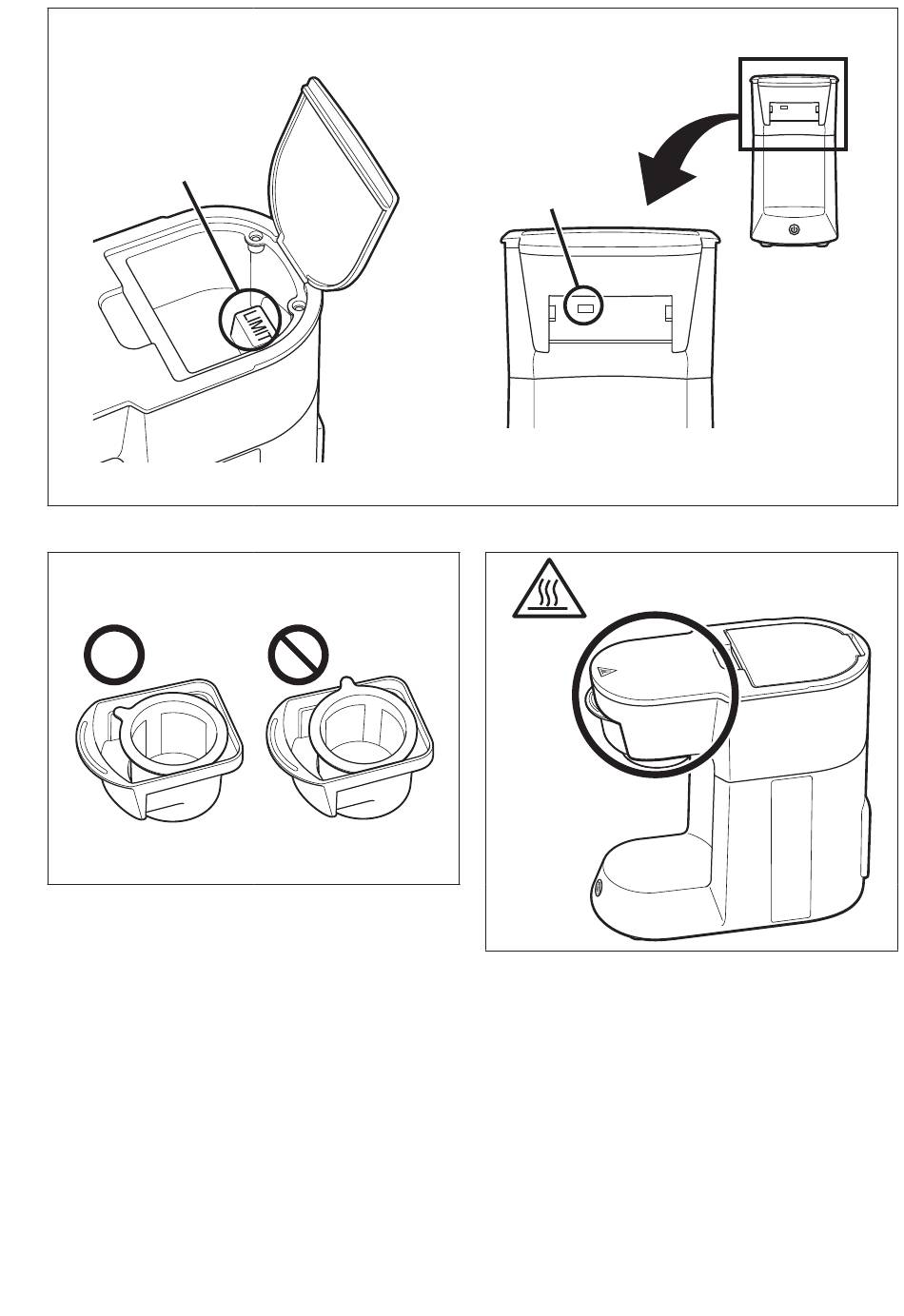 LIMIT