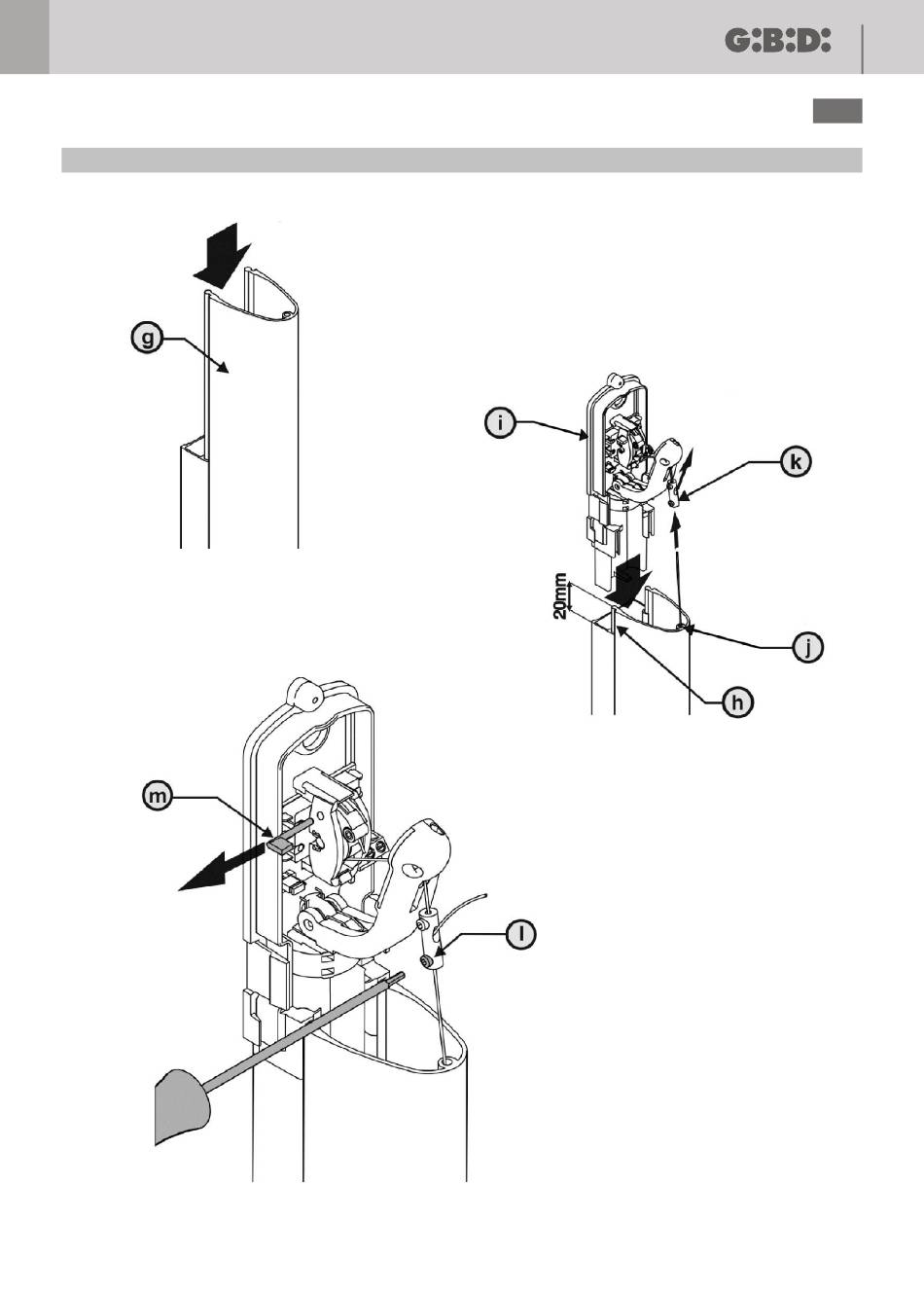 G:B:D:

g

i

k

20mm

j

h

m

l