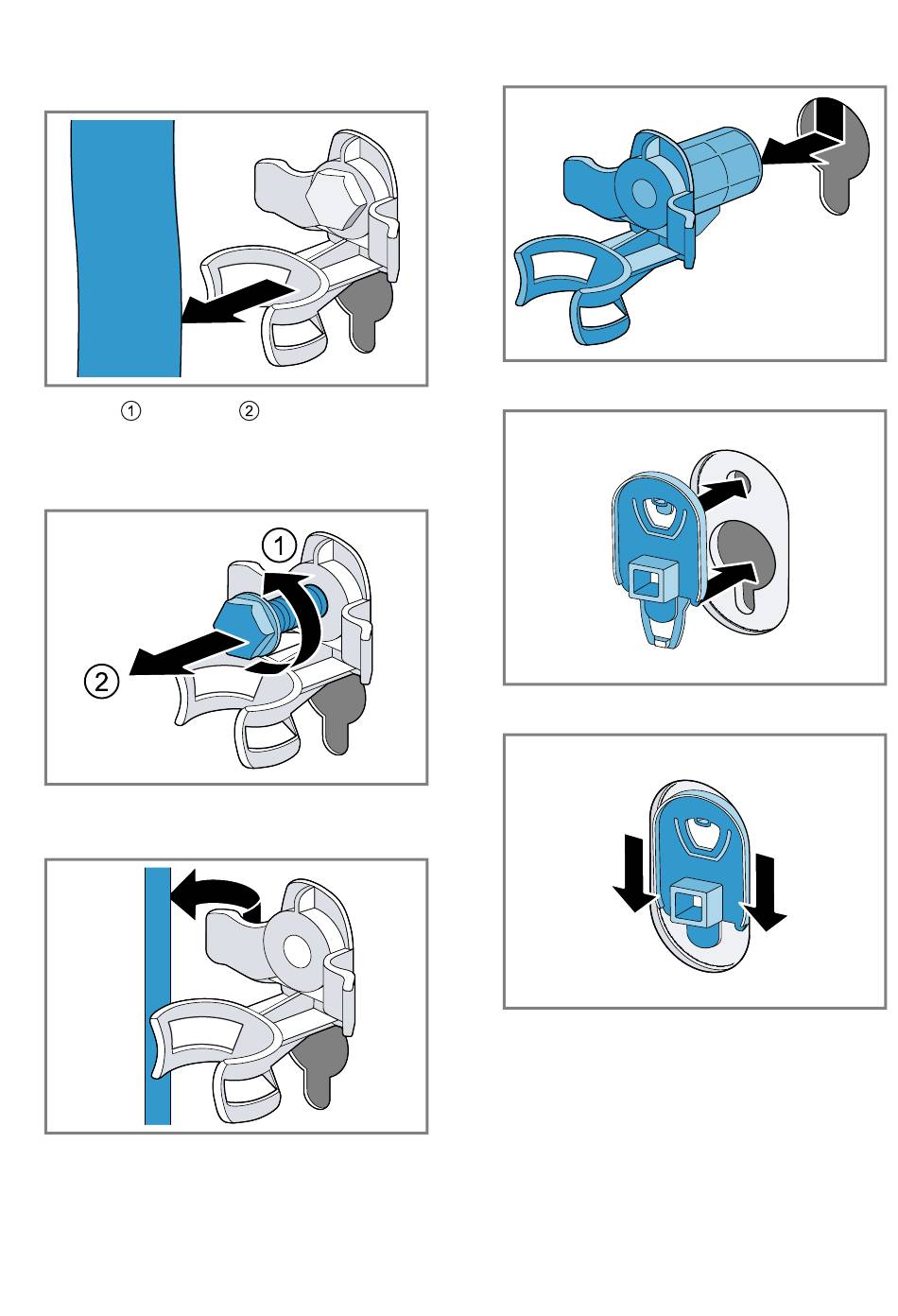 ① ②

①

②