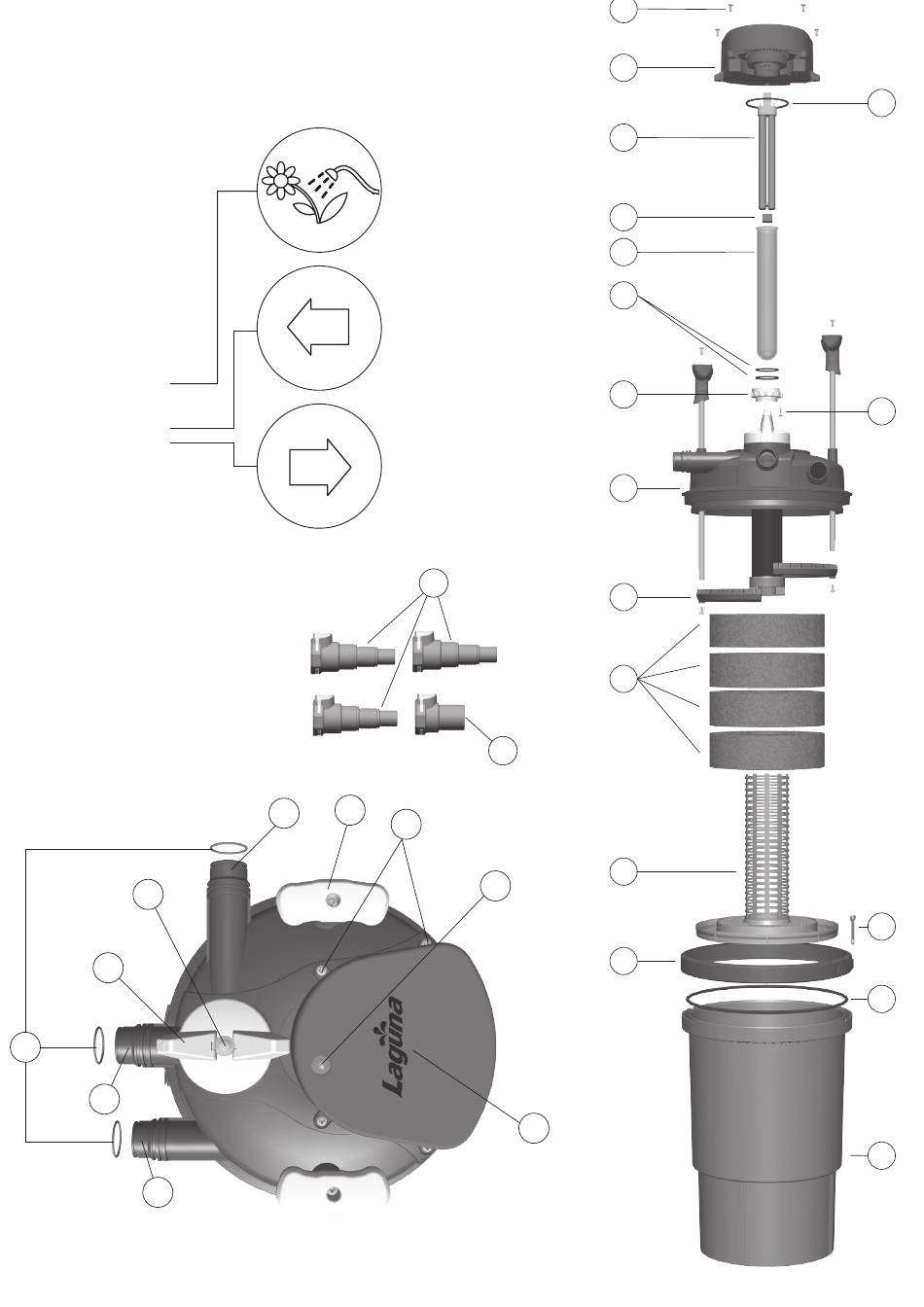 Laguna