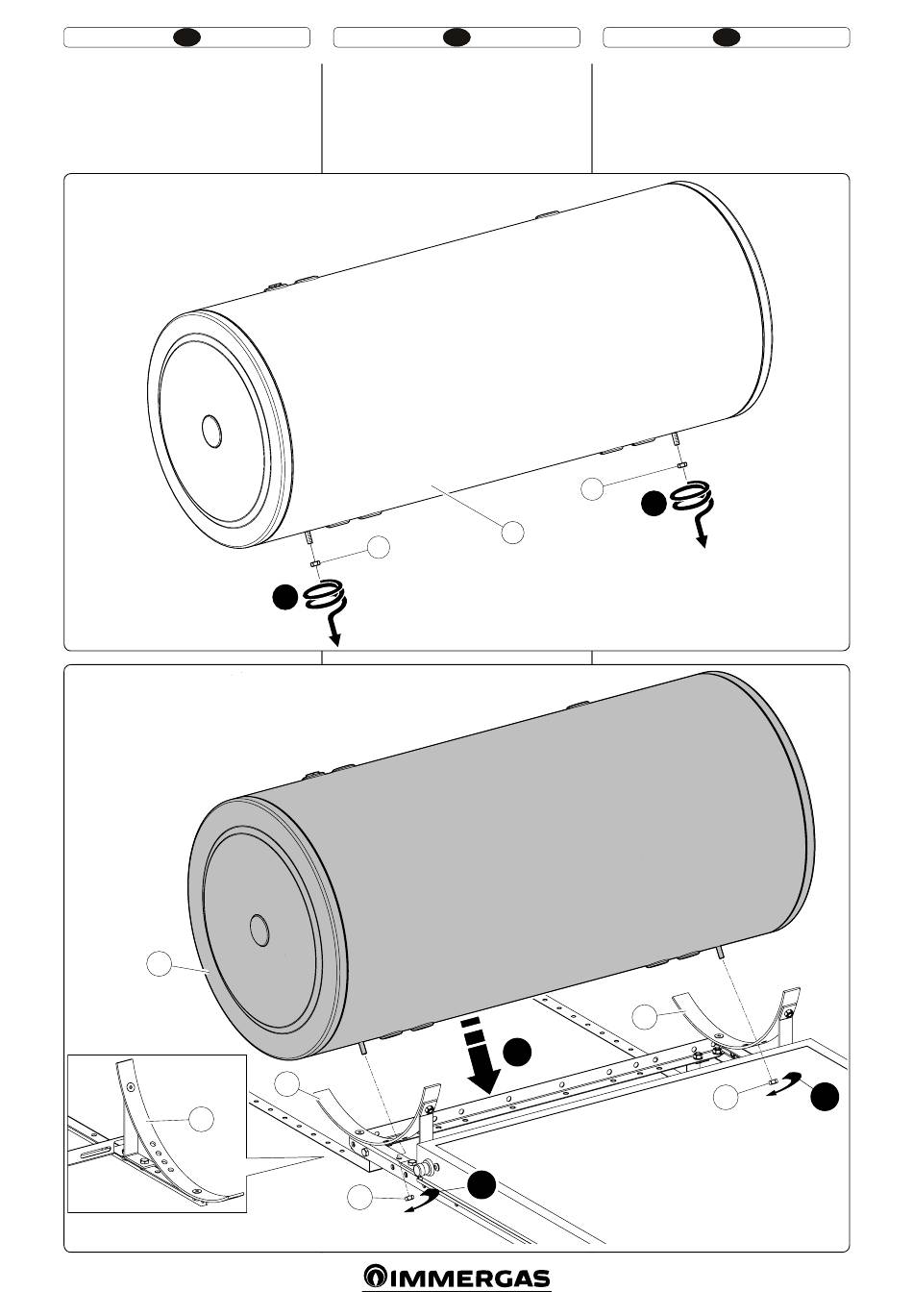 IMMERGAS