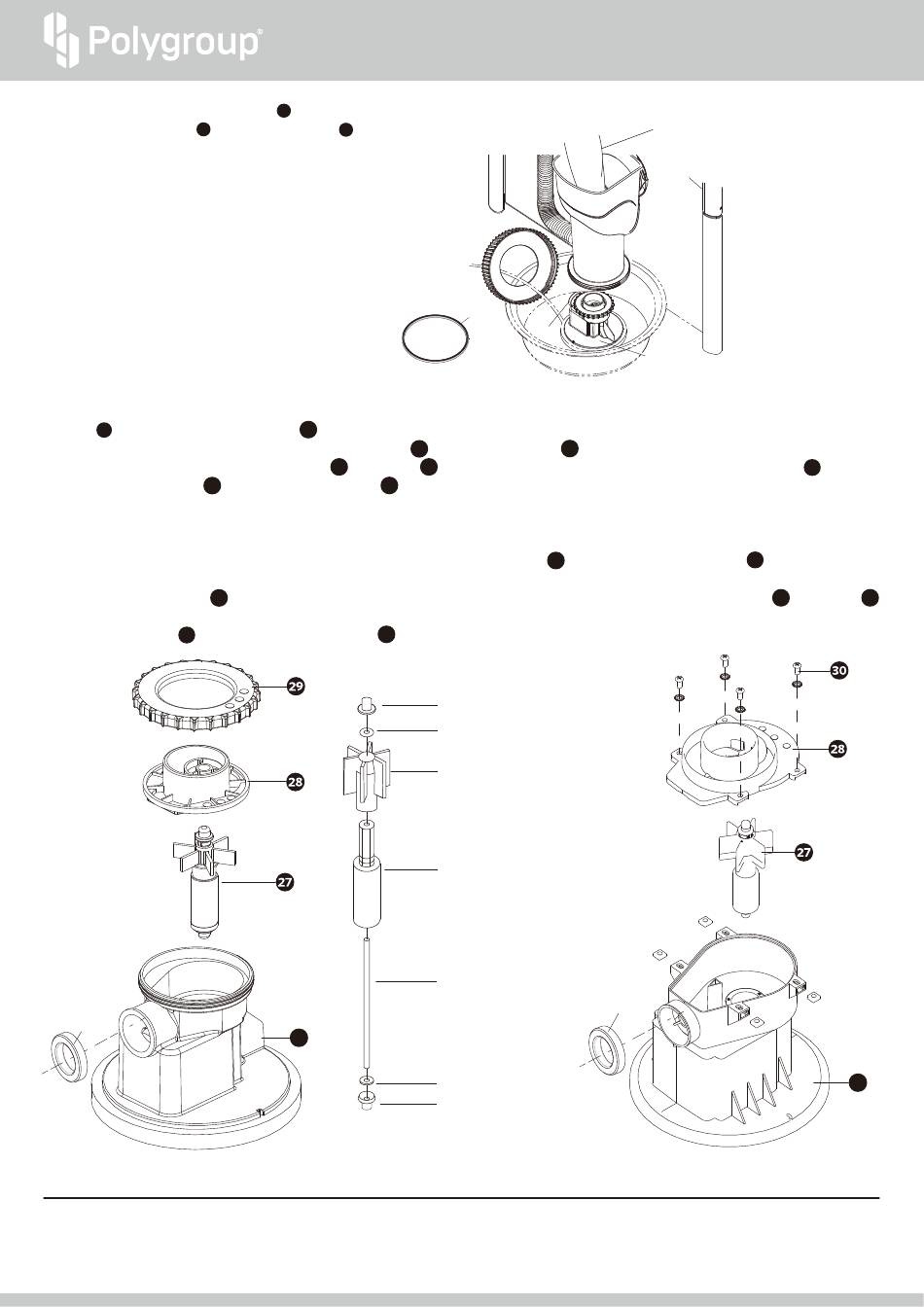 Polygroup®

29

28

27

30

28

27