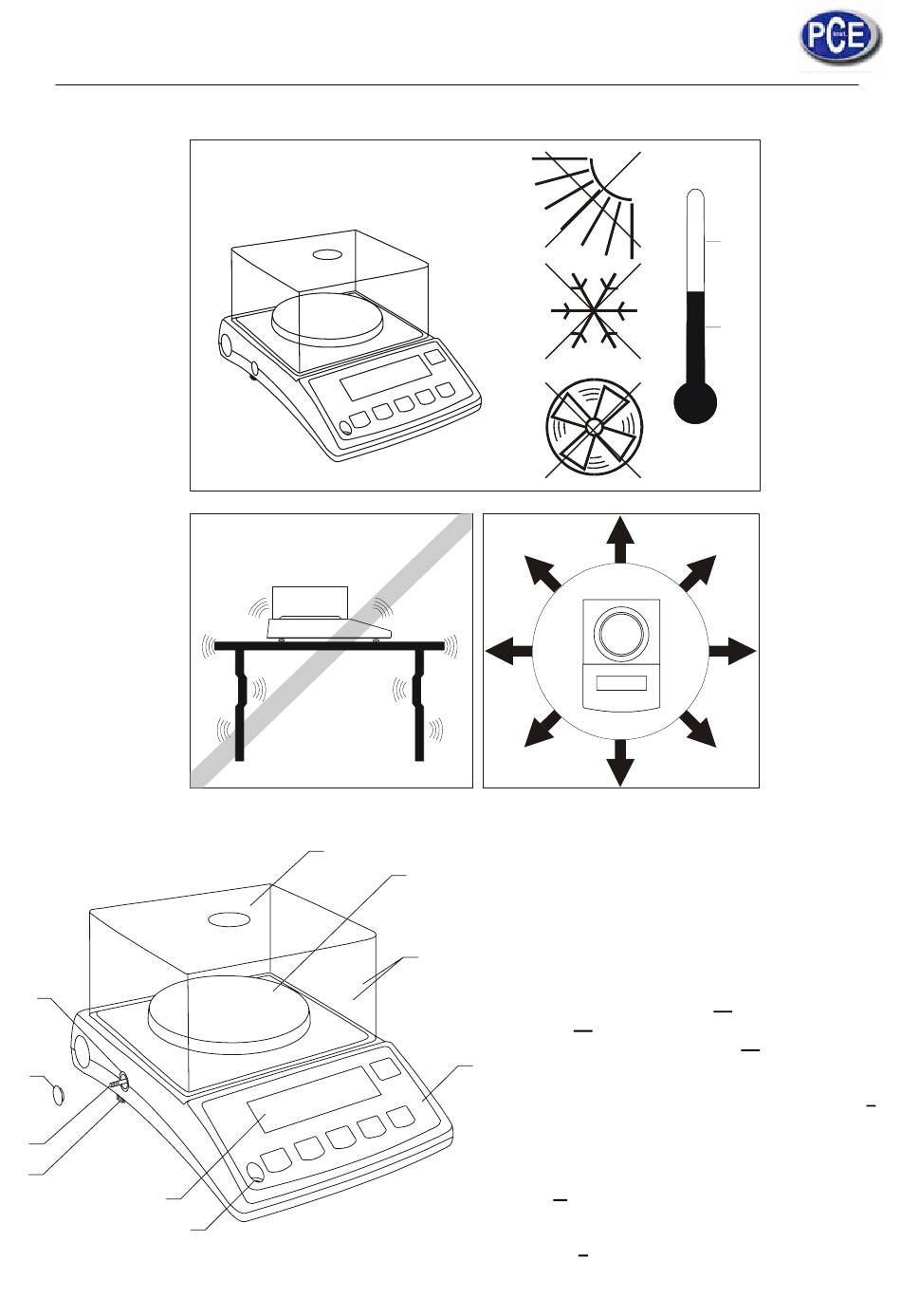 PCE