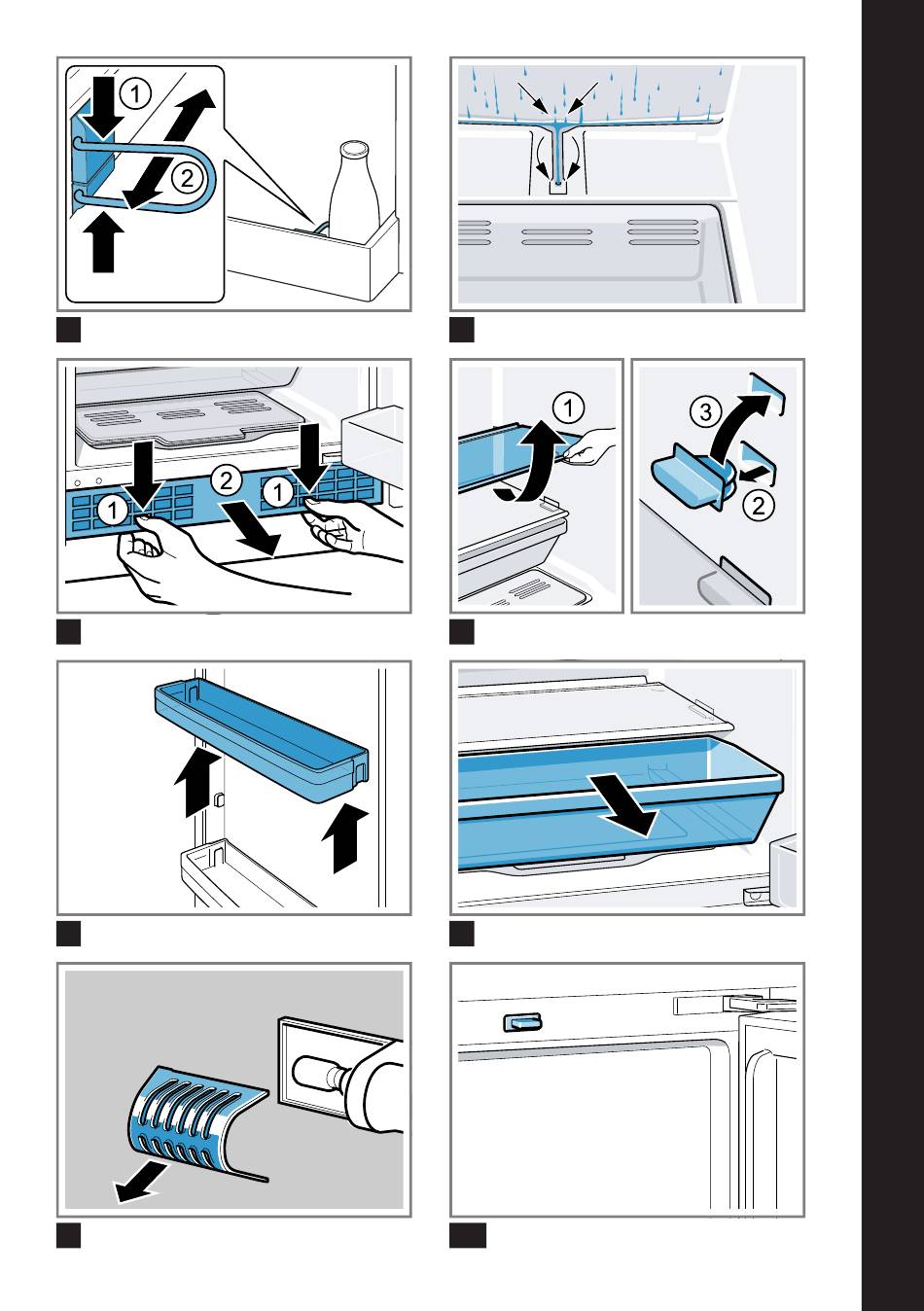 1
2

2
1
1

1

3
2