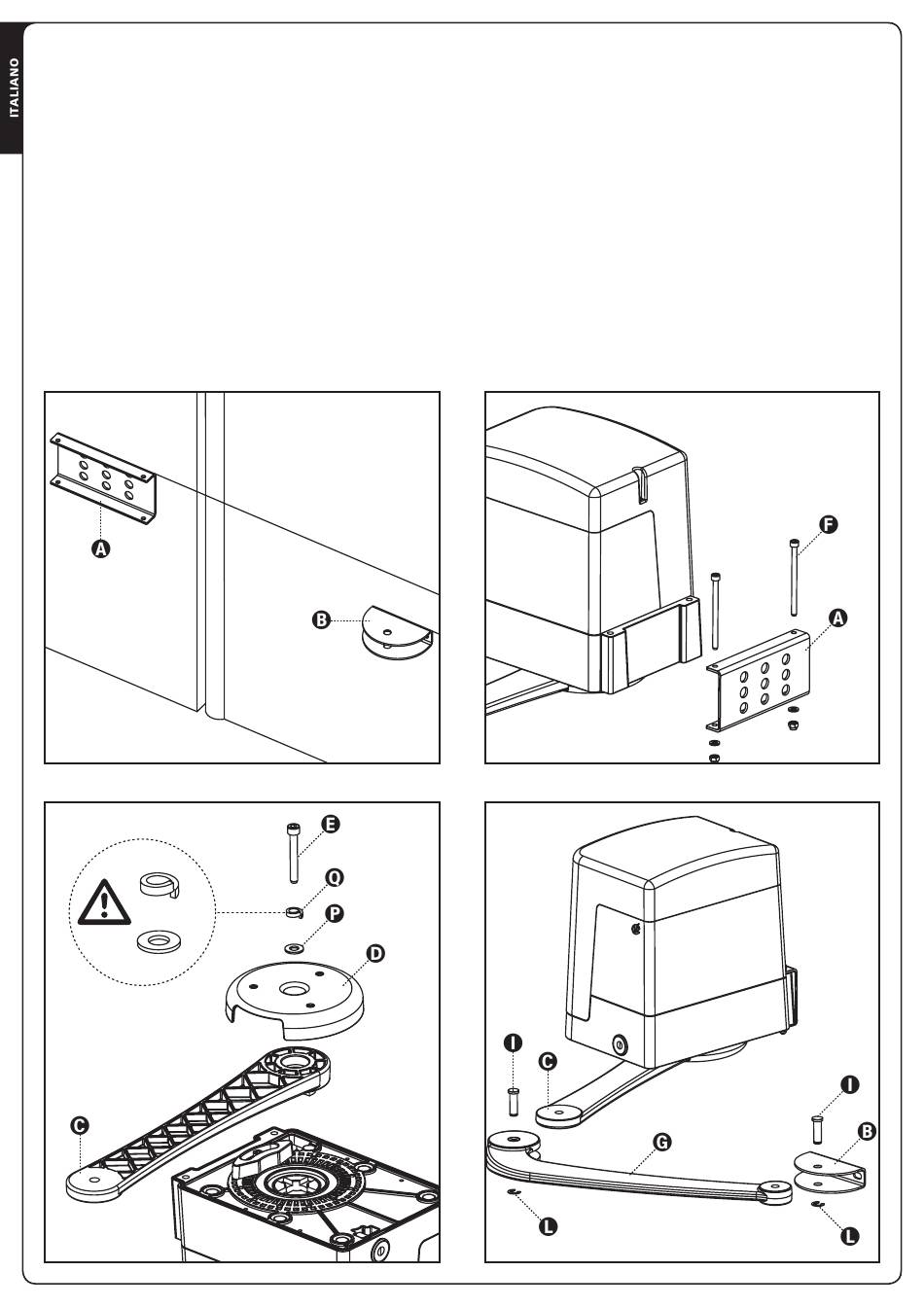 ITALIANO

A

B

F

A

E

Q

P

D

C

I

C

I

B

G

L

L