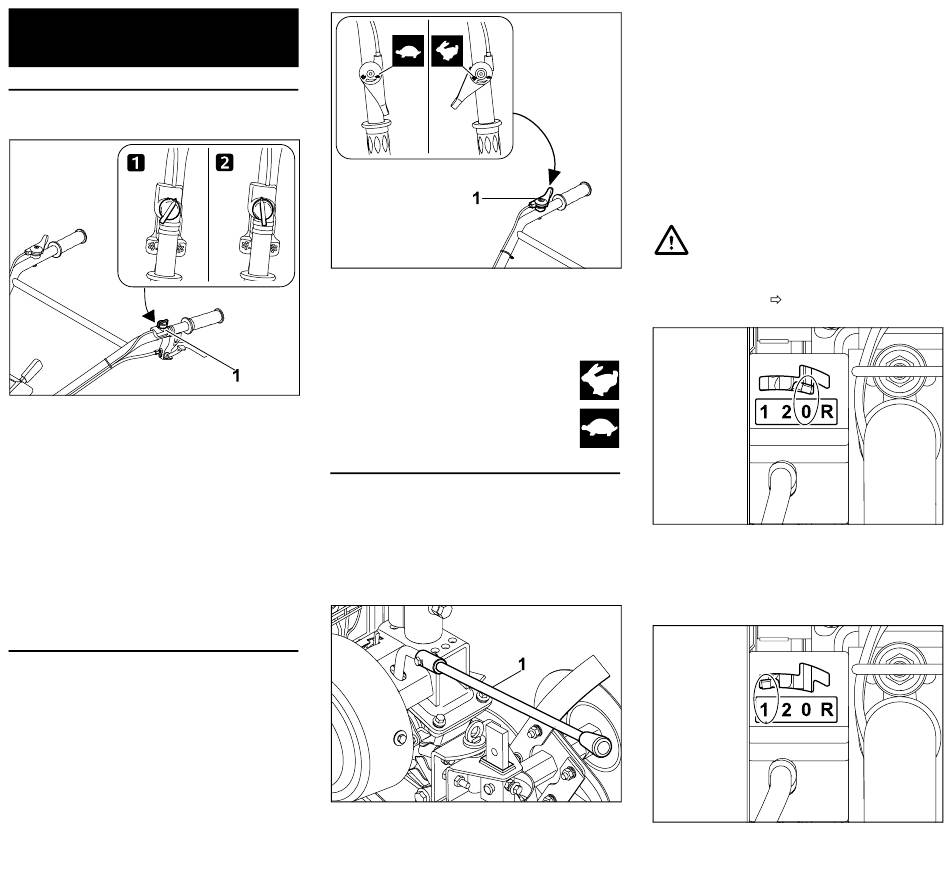 1
2
1

1

1

1 2 0 R

1 2 0 R