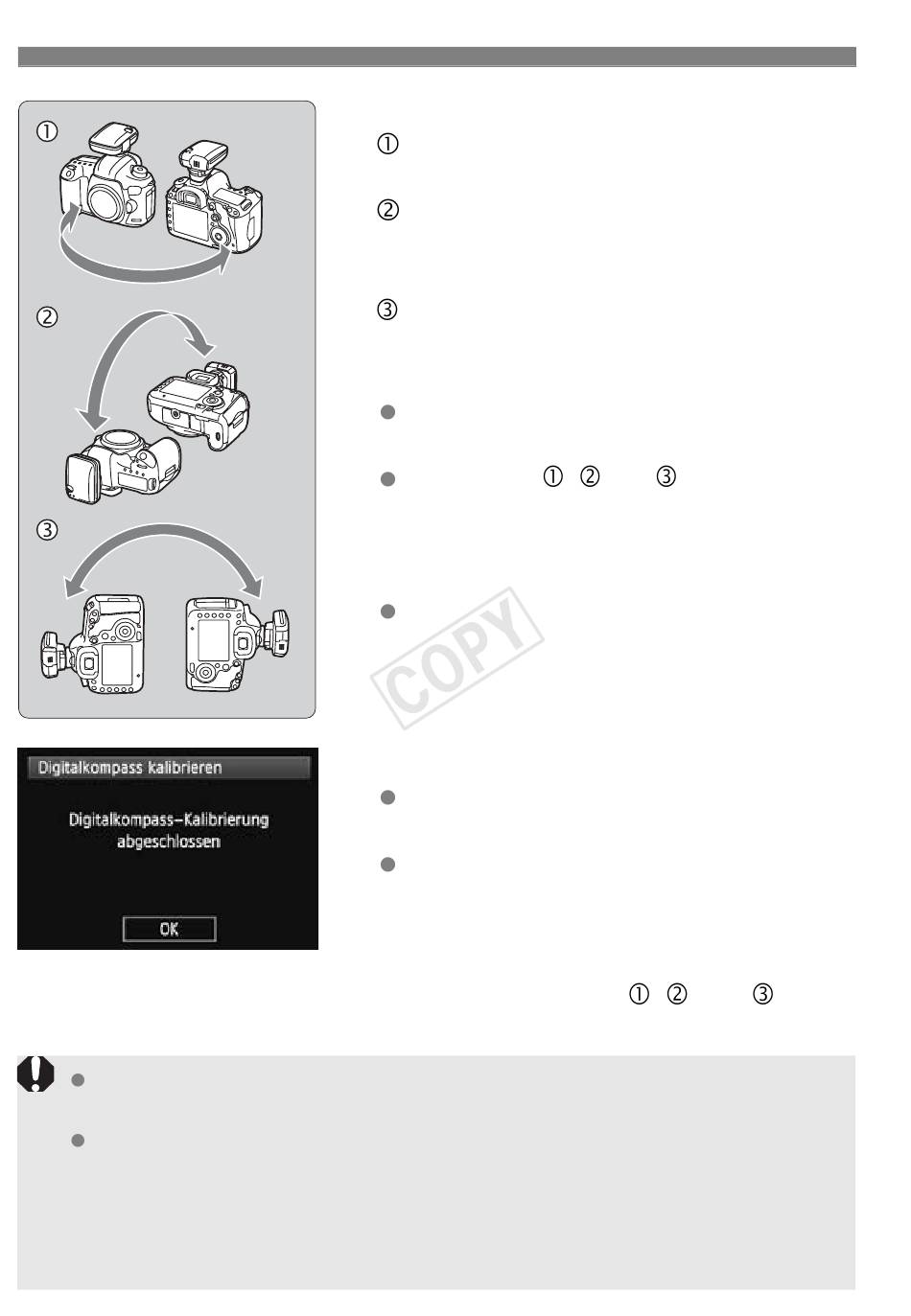 ①

②

③

①

②

③

① ② ③

COPY

Digitalkompass kalibrieren

Digitalkompass-Kalibrierung abgeschlossen

OK

① ② ③