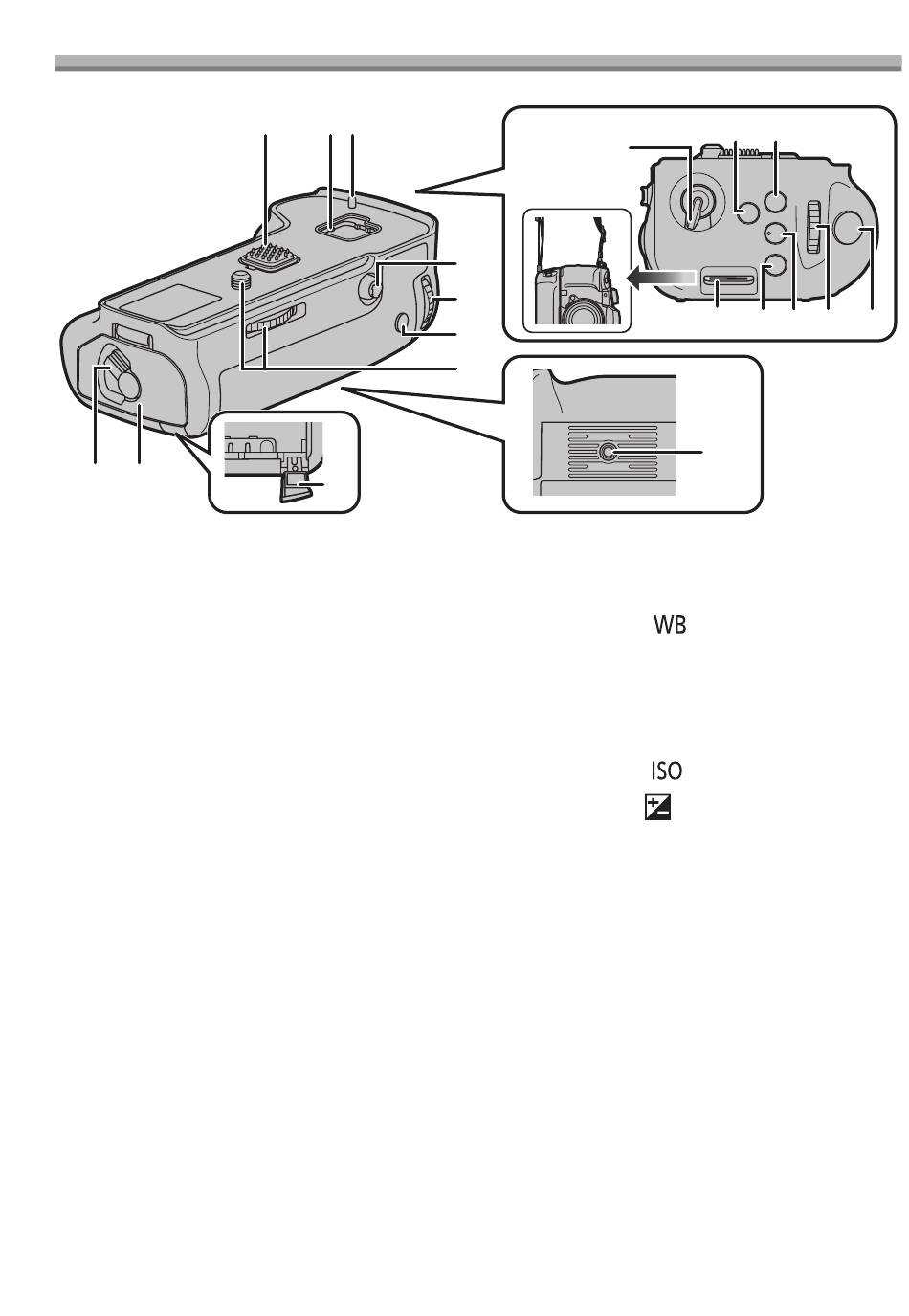 WB

ISO