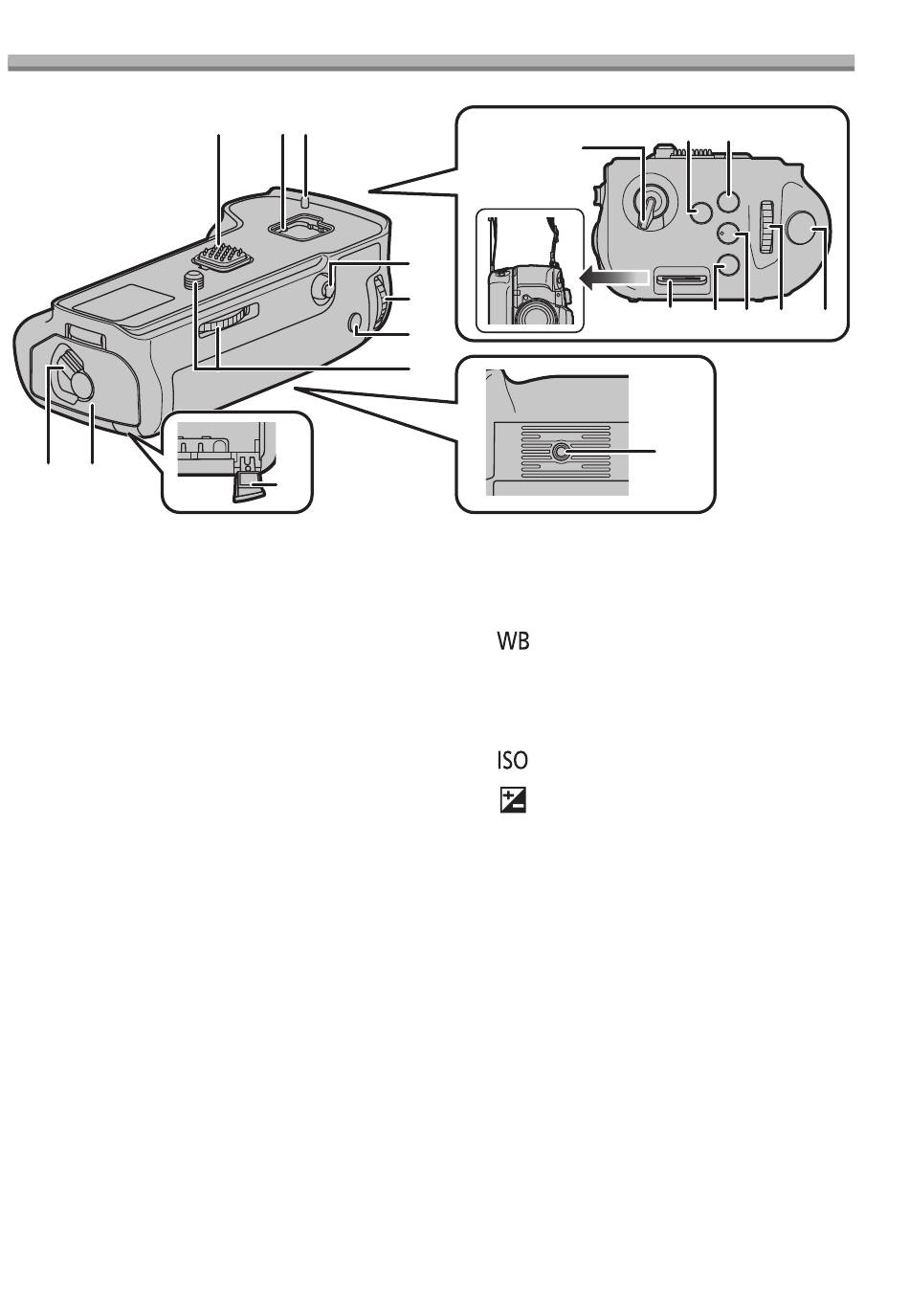 WB

ISO