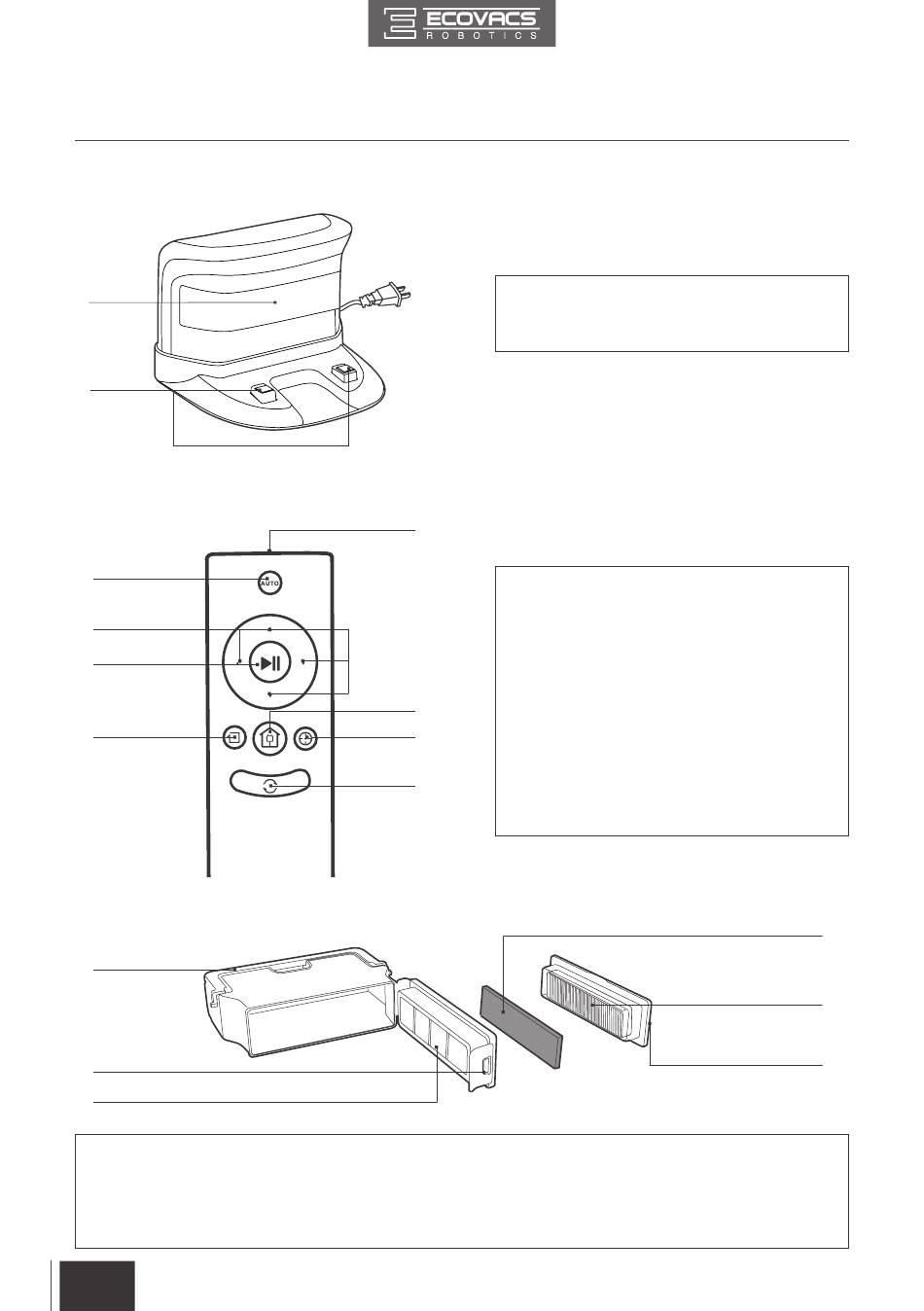 ECOVACS
ROBOTICS

AUTO