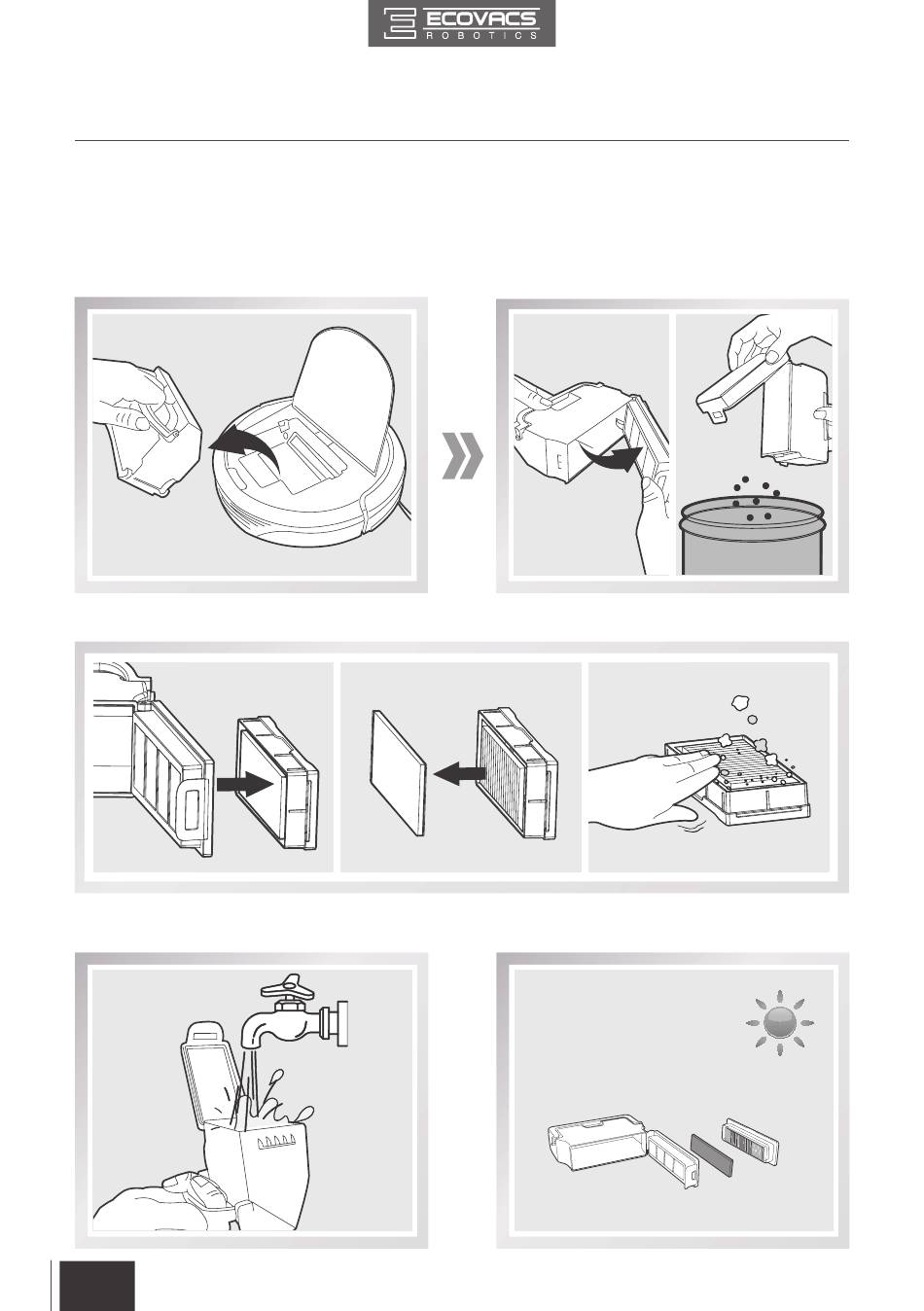 ECOVACS
ROBOTICS