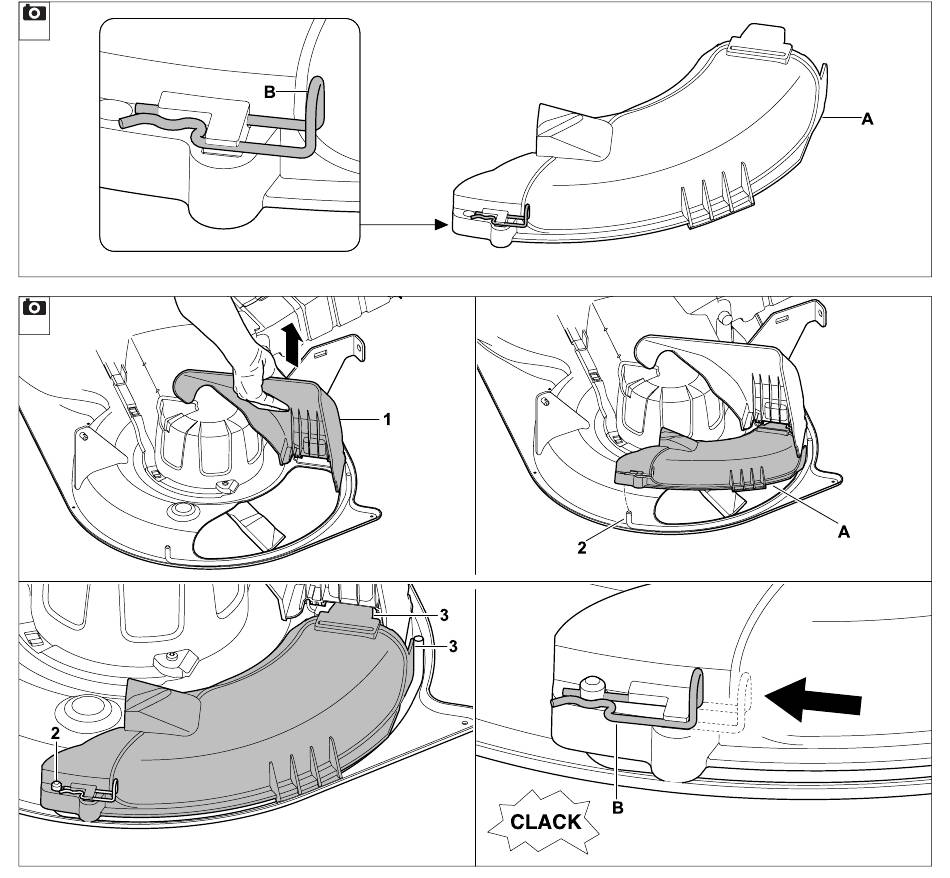 B
A
1
2
A
3
3
2
CLACK
B