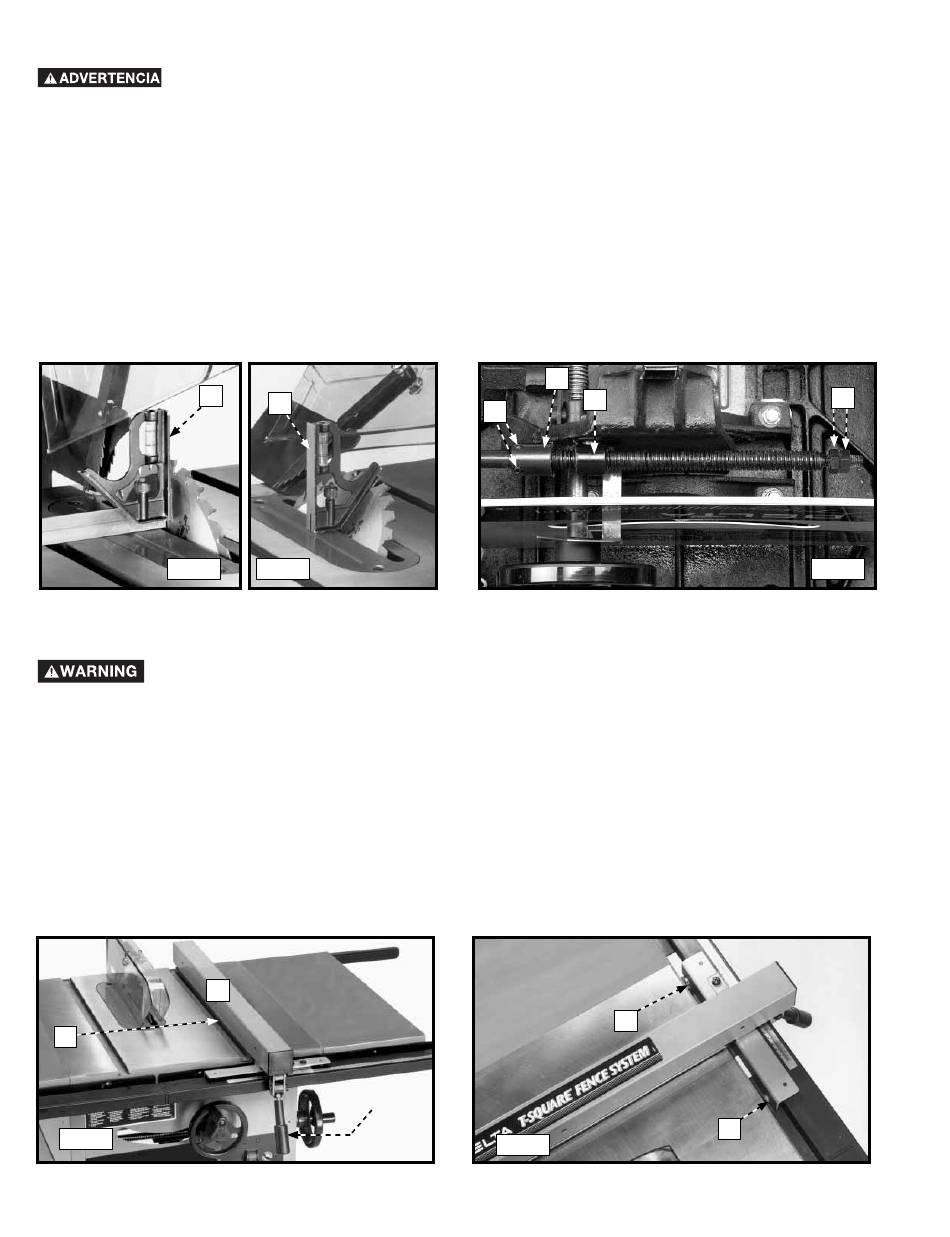 ADVERTENCIA

WARNING

T-SQUARE FENCE SYSTEM