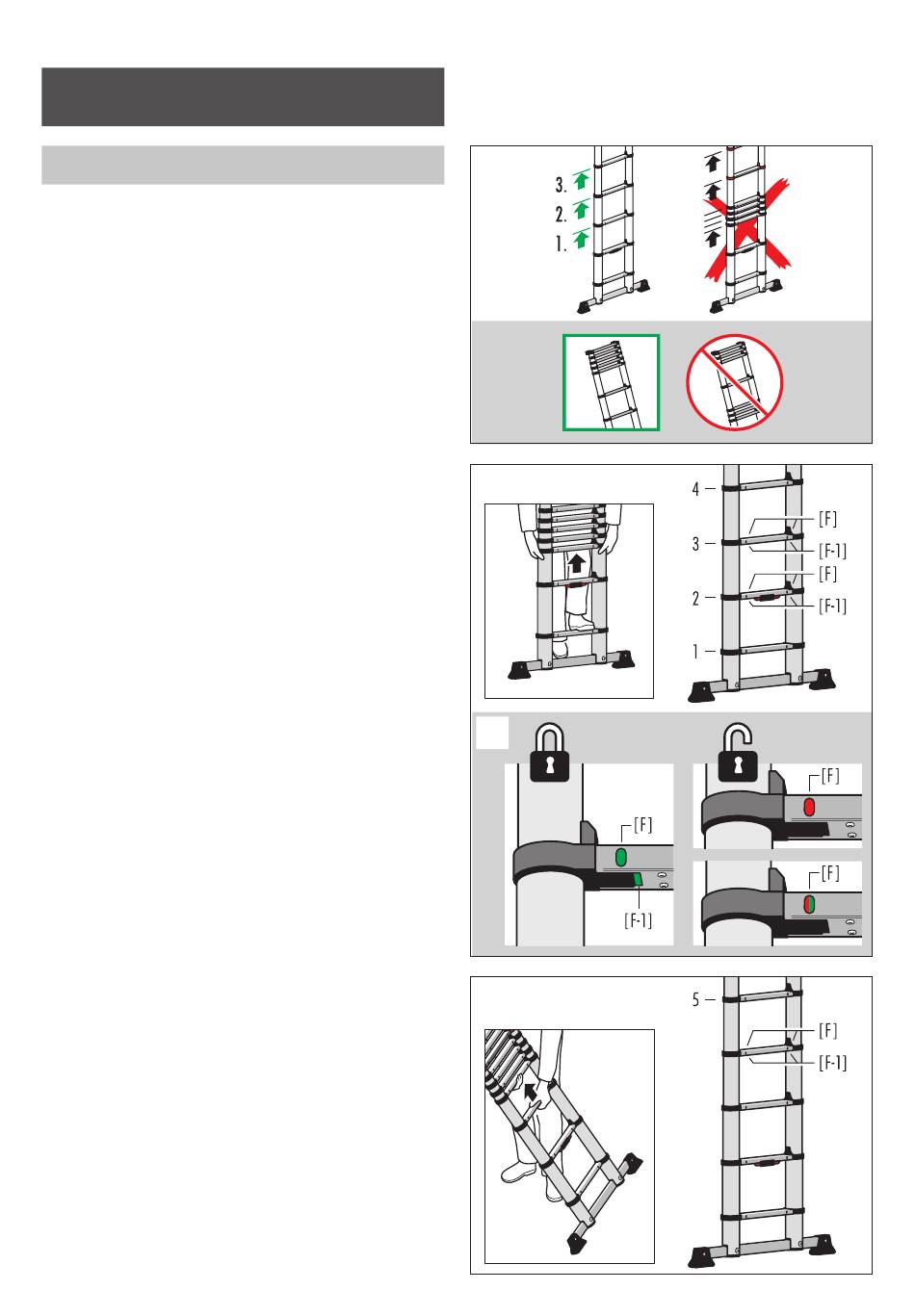 3.
2.
1.

4
3
2
1
[F]
[F-1]
[F]
[F-1]

[F]
[F-1]
[F]
[F]

5
[F]
[F-1]