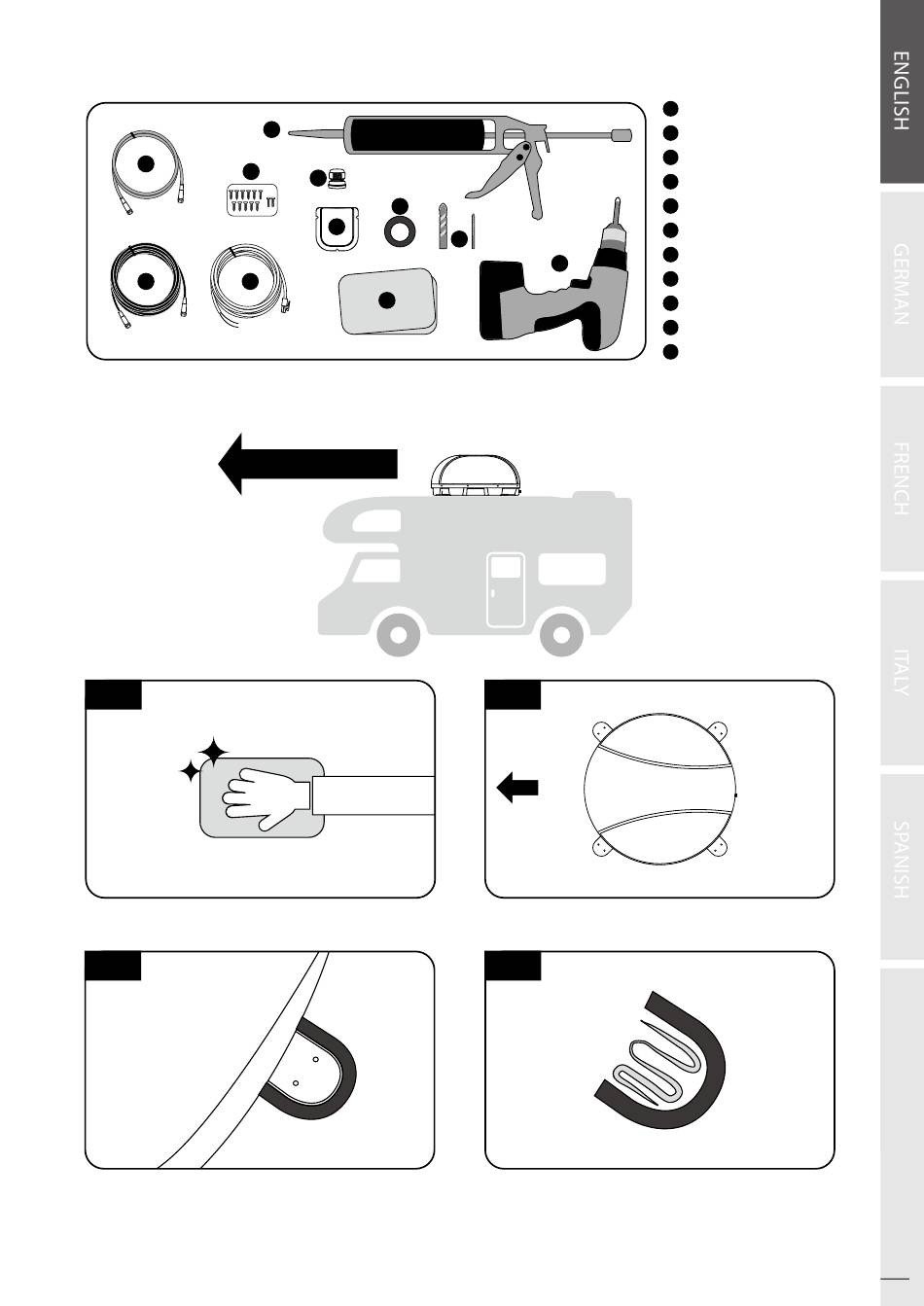 ENGLISH
GERMAN
FRENCH
ITALY
SPANISH