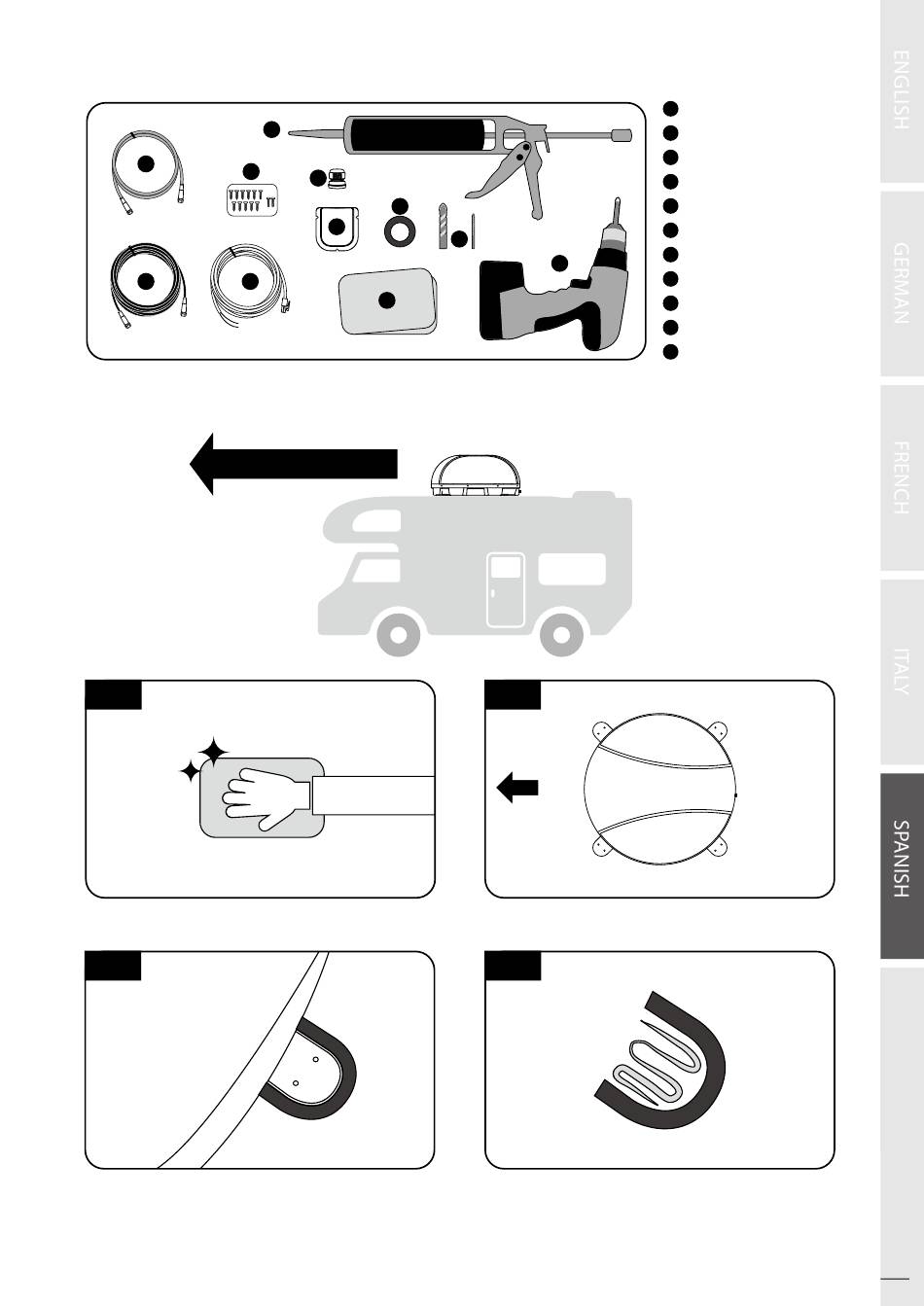 ENGLISH
GERMAN
FRENCH
ITALY
SPANISH