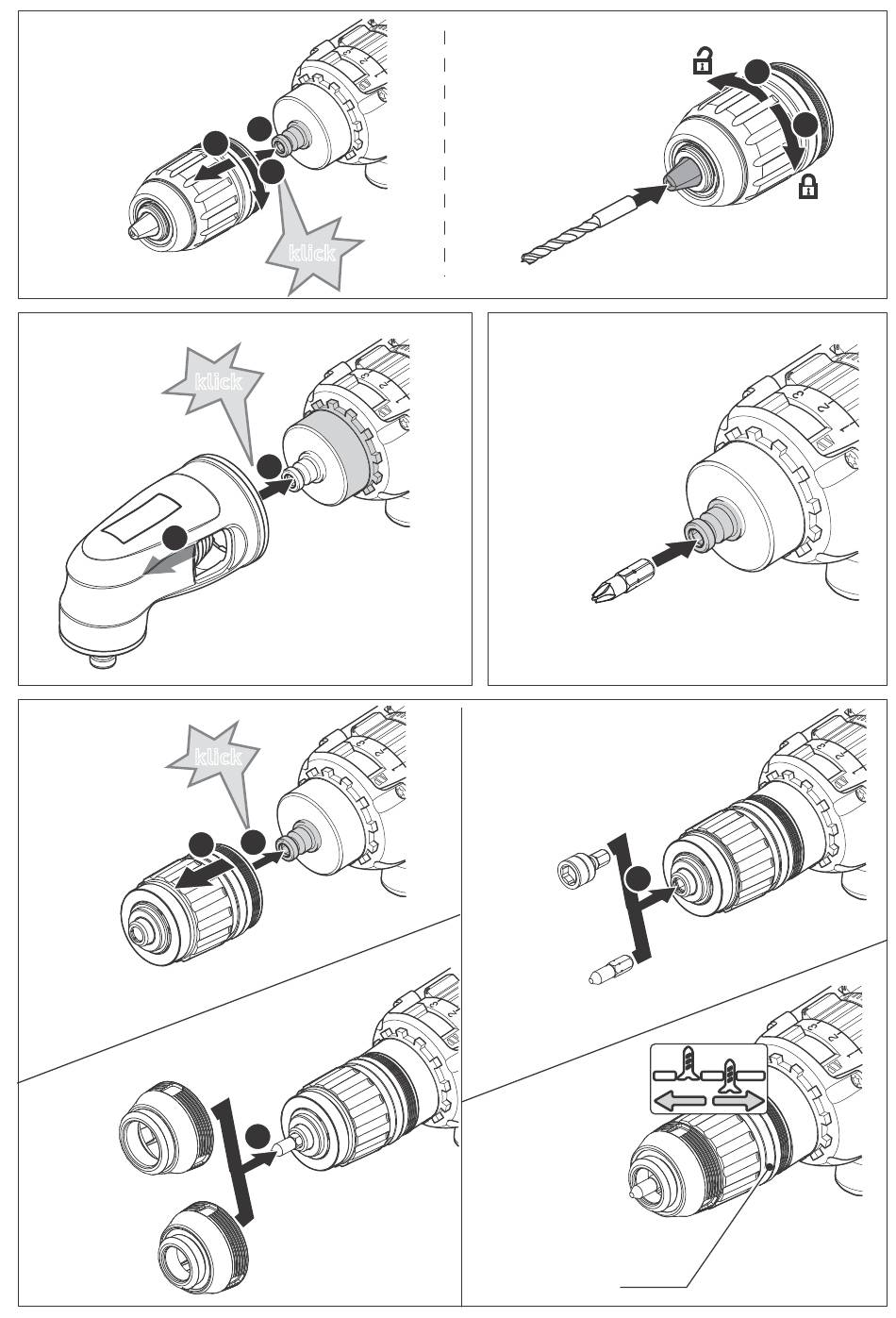 klick

klick

klick