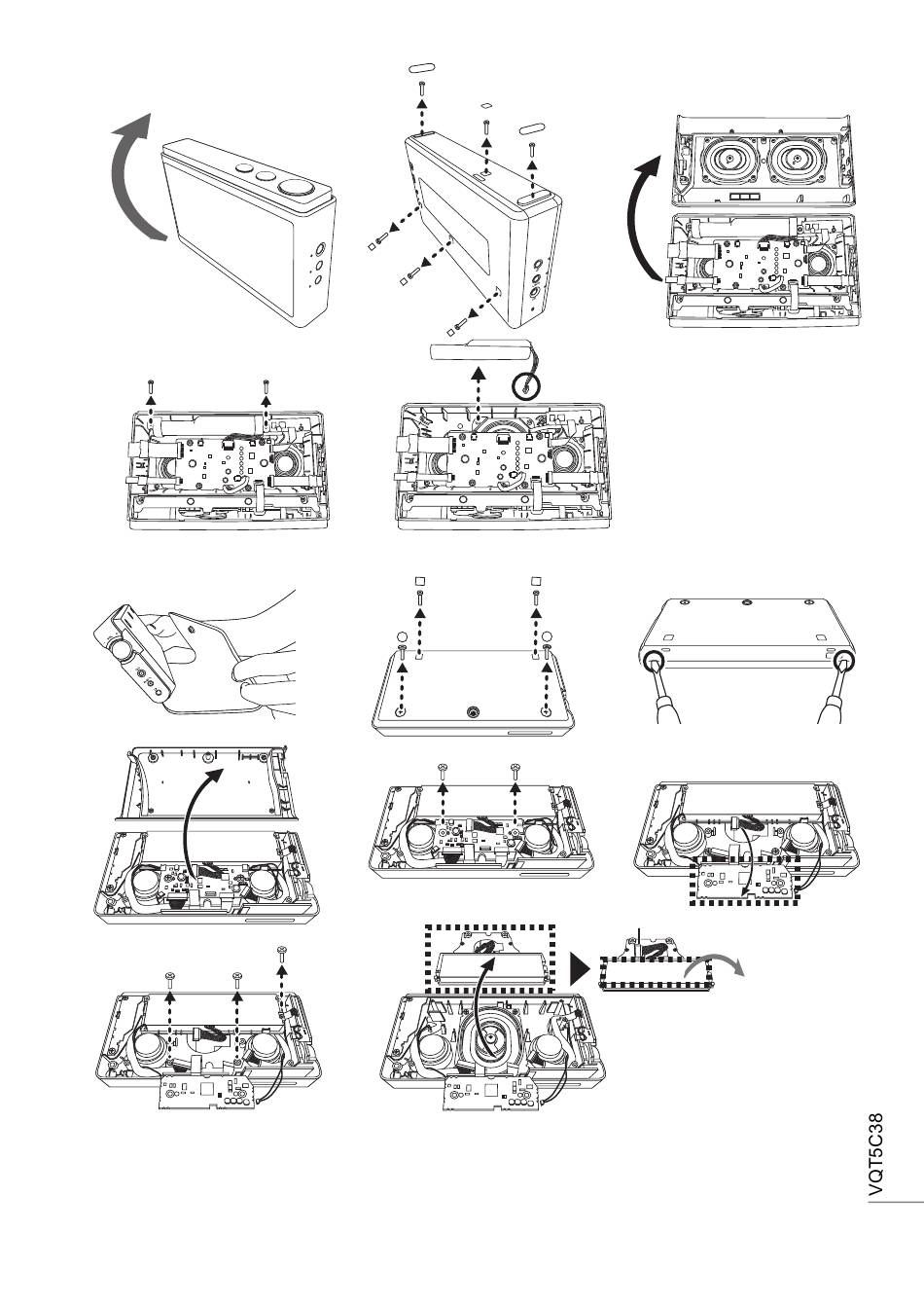 VQT5C38