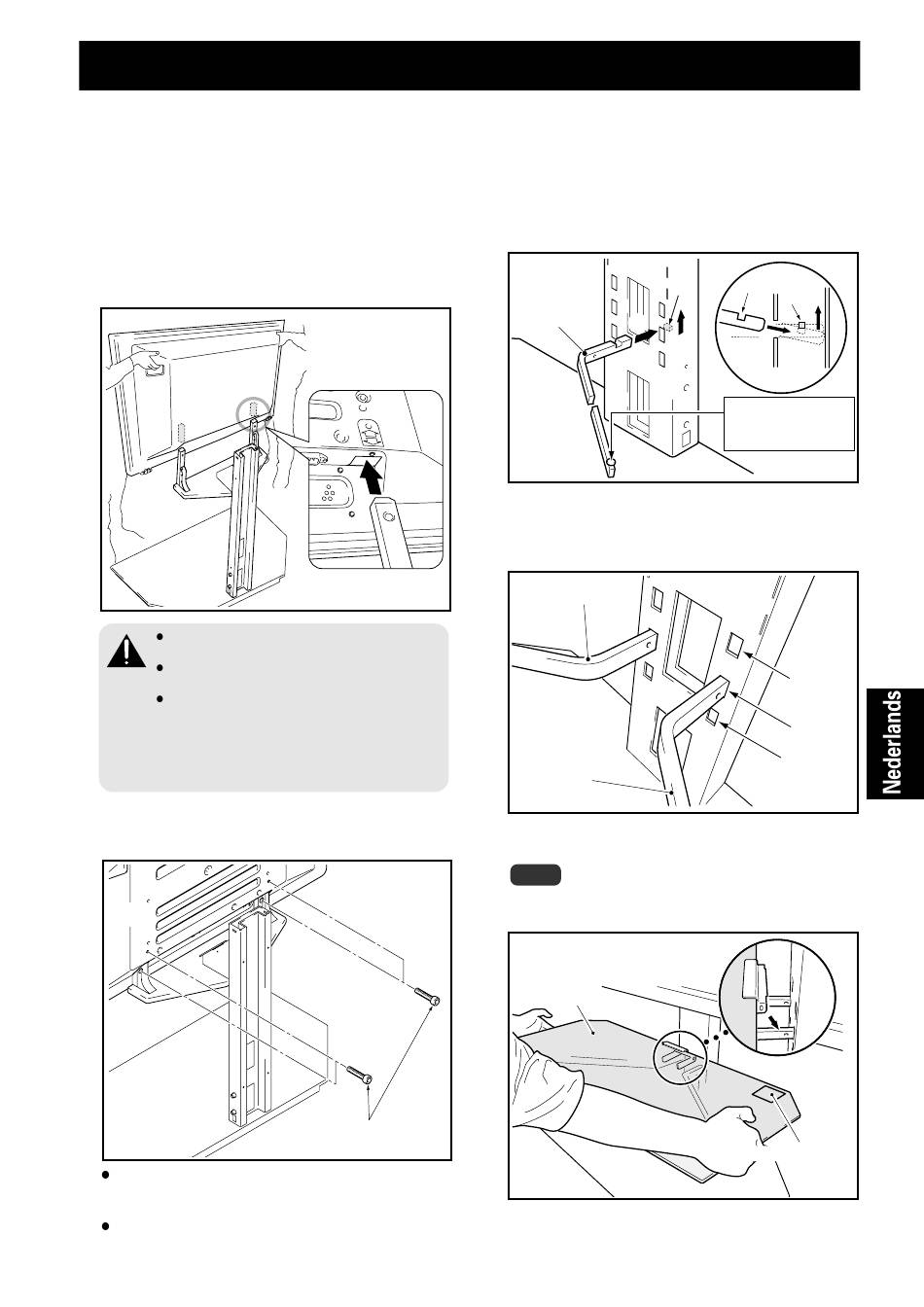 Nederlands