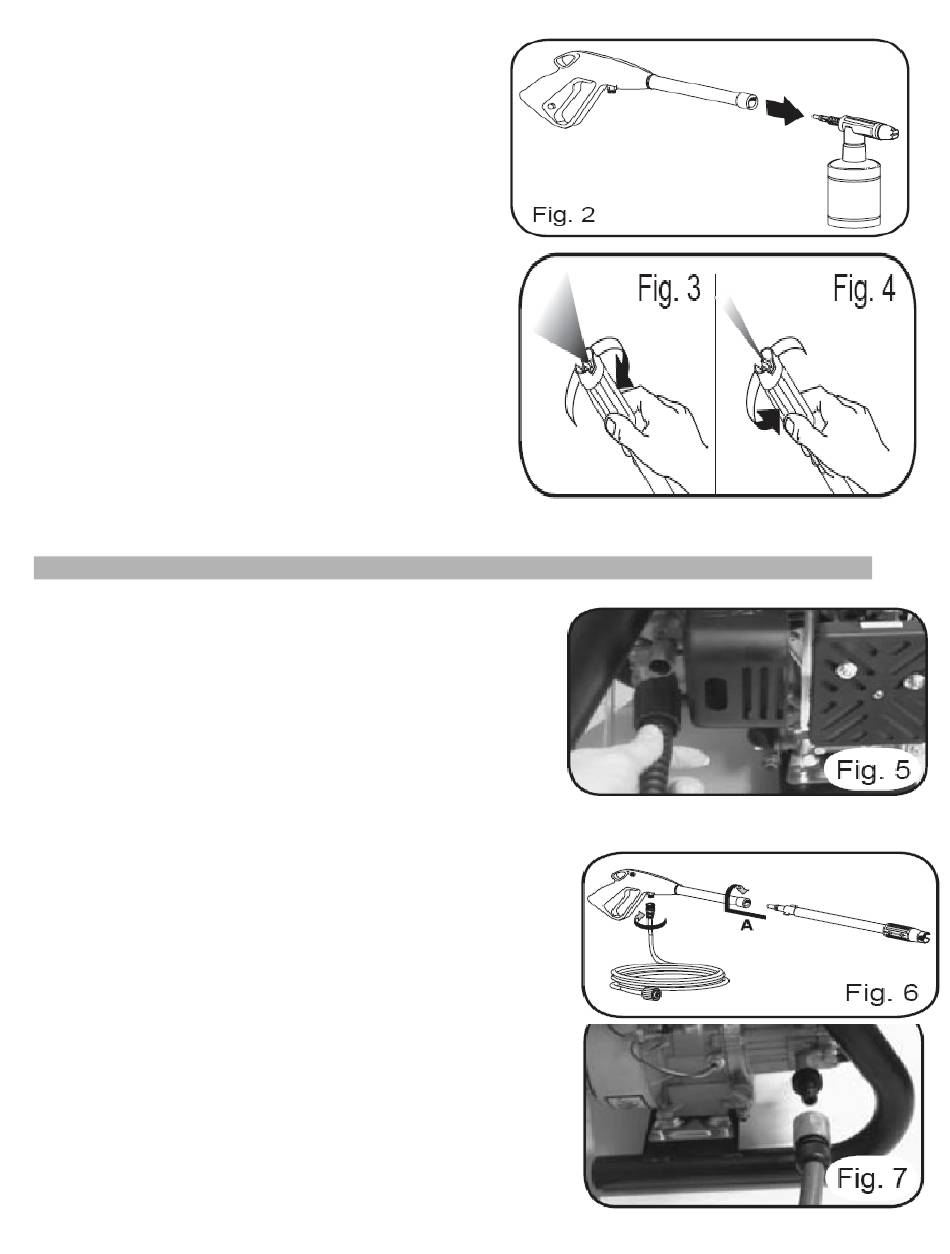 Fig. 2

Fig. 3

Fig. 4

Fig. 5

A

Fig. 6

Fig. 7