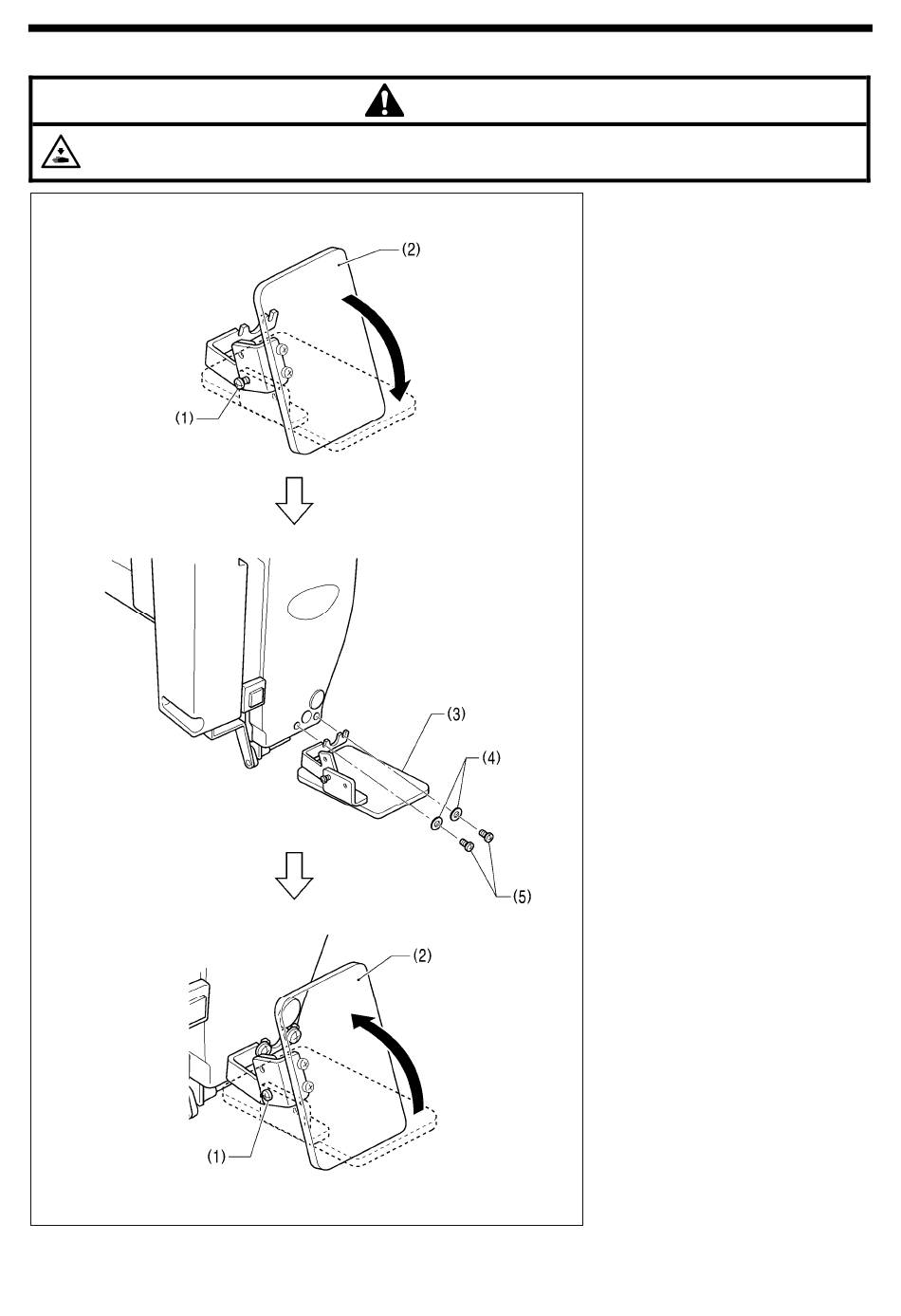 (2)

(1)

(3)

(4)

(5)

(2)

(1)