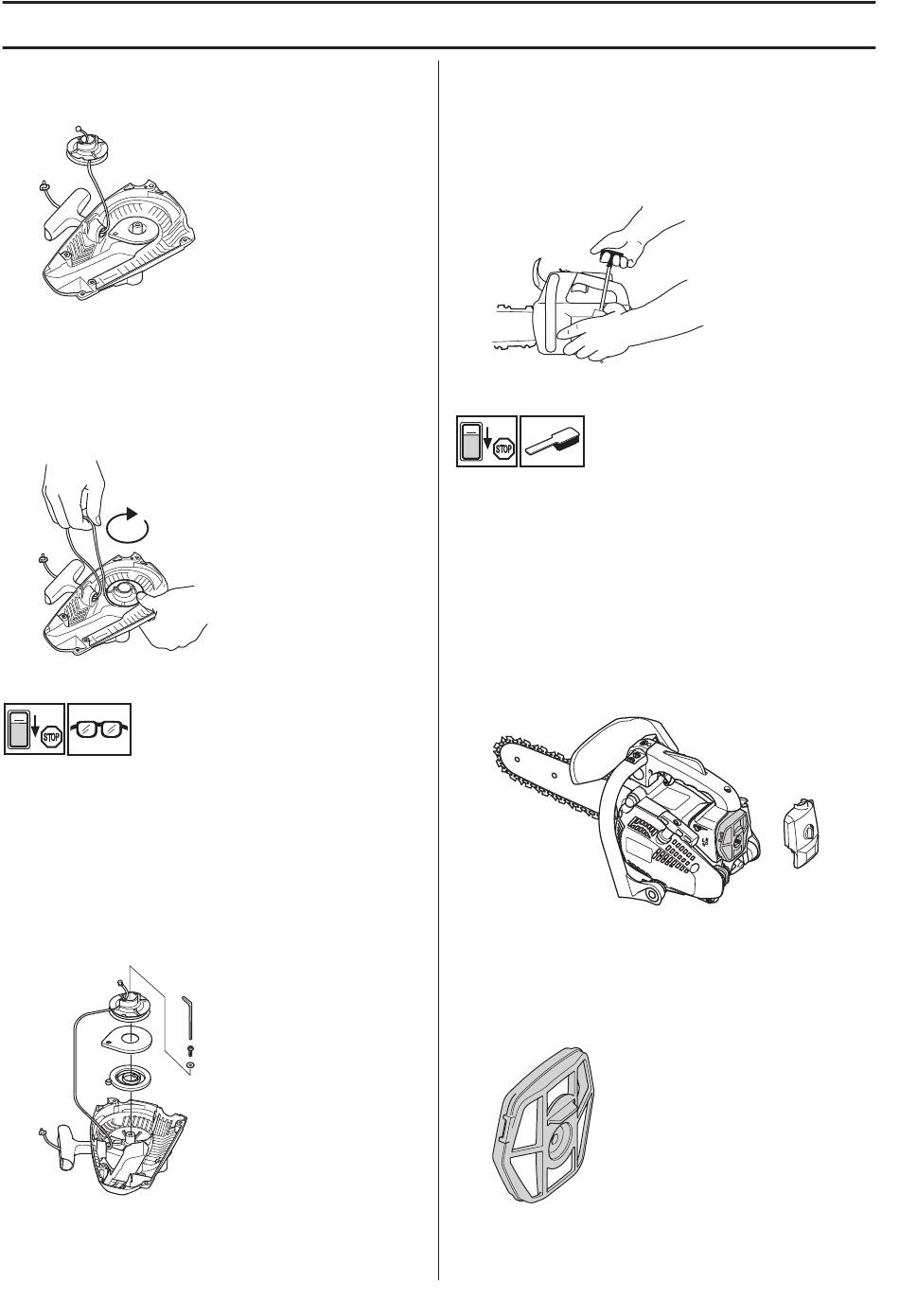 STOP

STOP