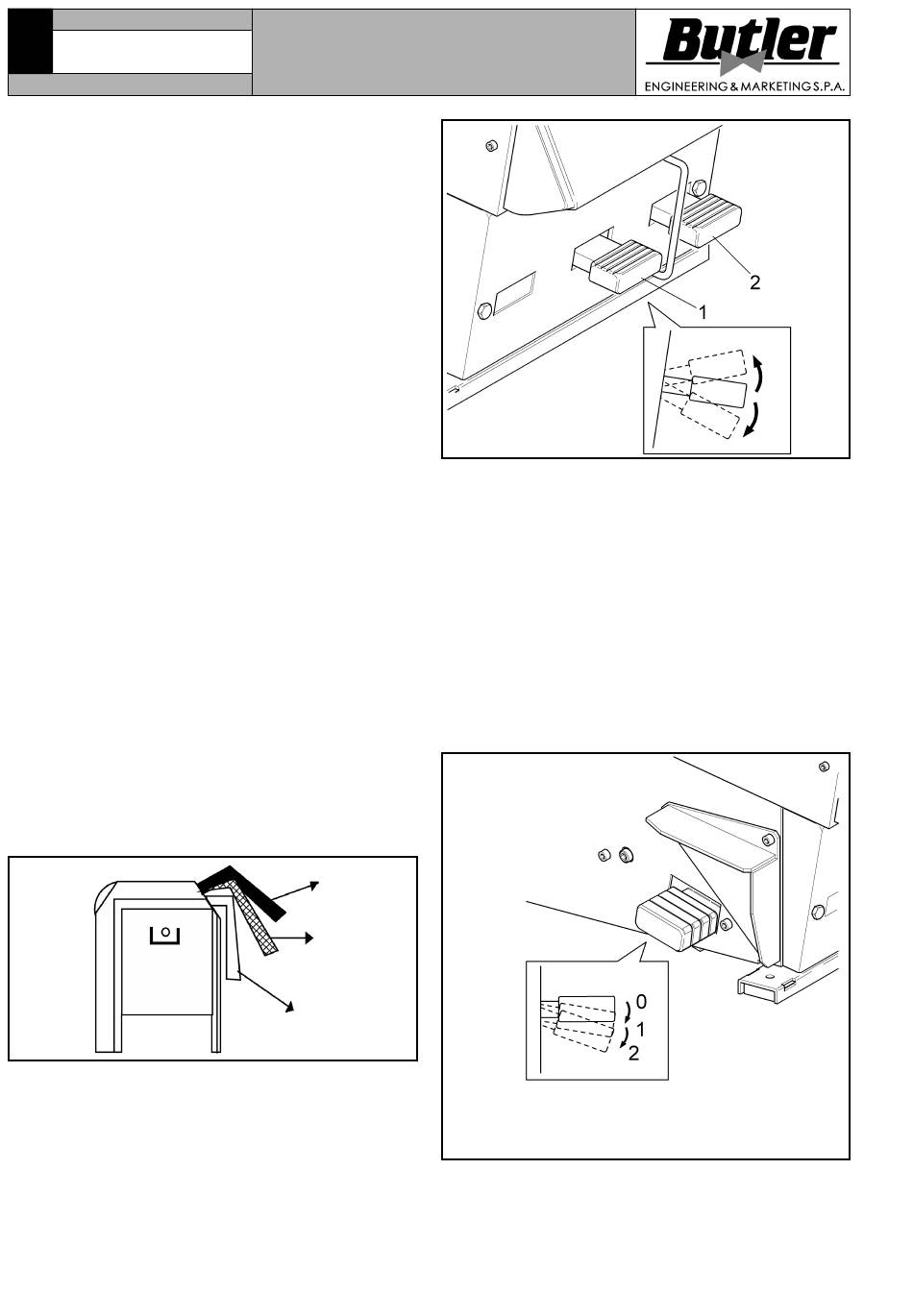 Butler
ENGINEERING & MARKETING S.P.A.

2
1

0
1
2