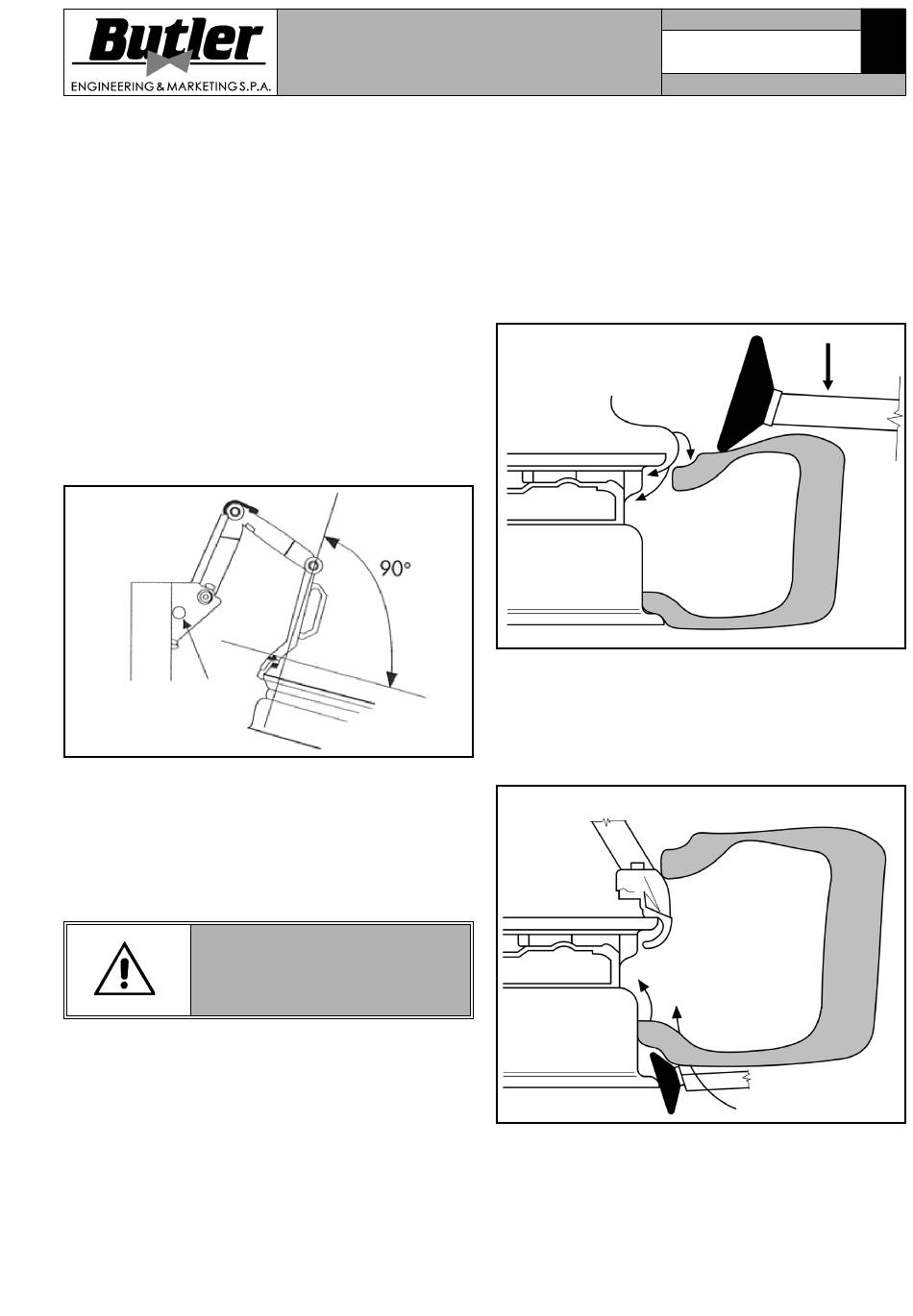 Butler
ENGINEERING & MARKETING S.P.A.

90°