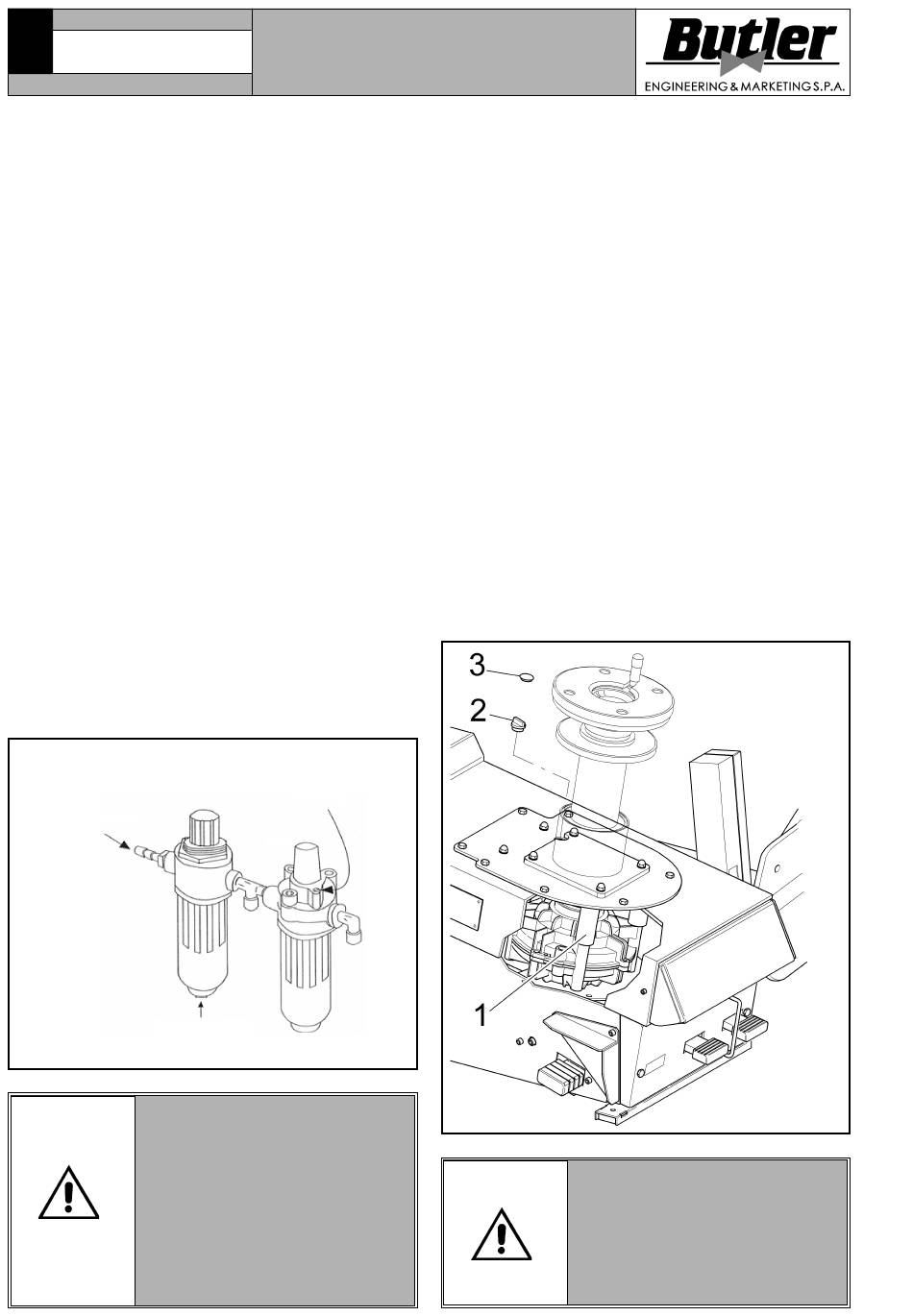 Butler
ENGINEERING & MARKETING S.P.A.

3
2
1