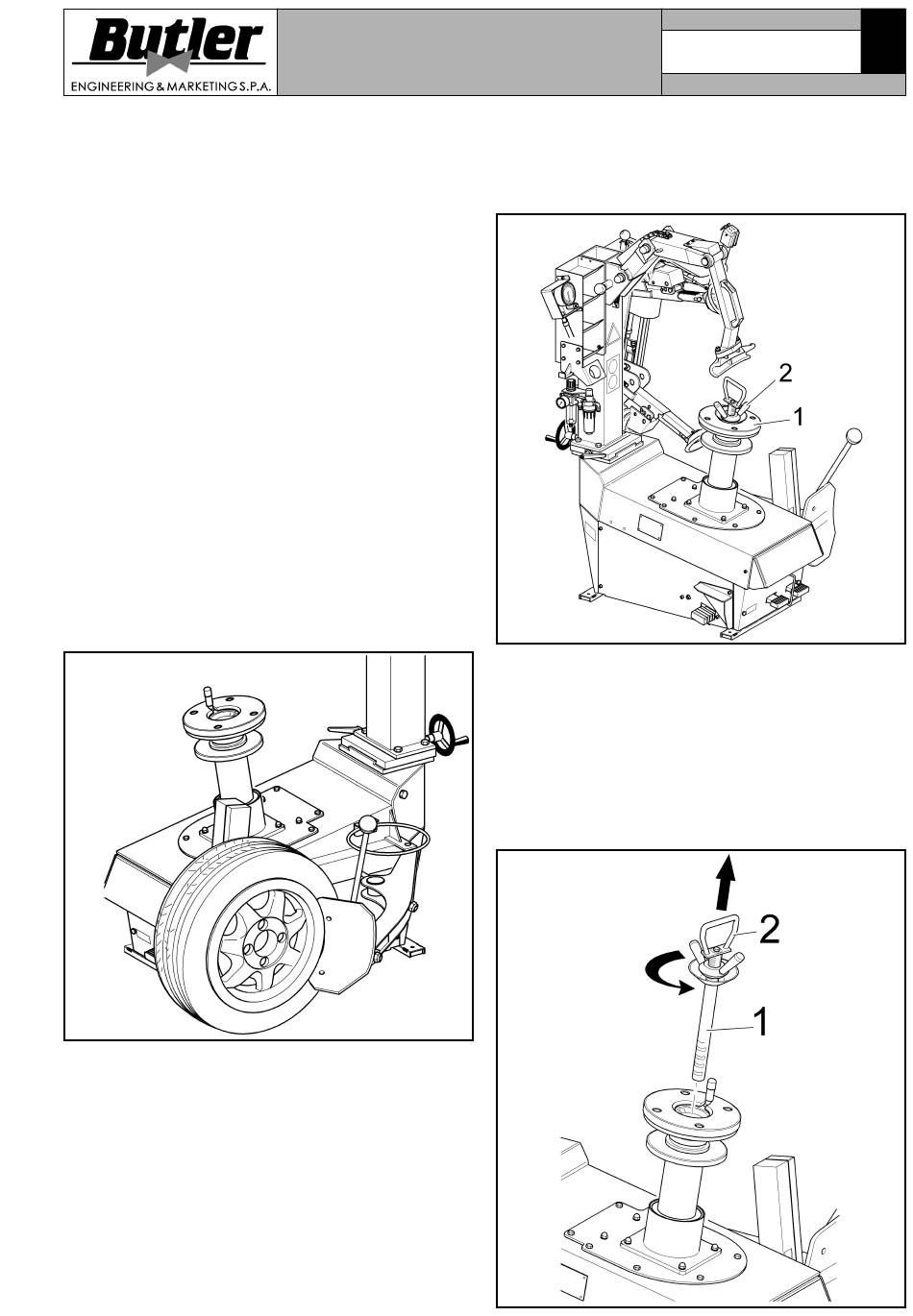 Butler
ENGINEERING & MARKETING S.P.A.

2
1

2
1