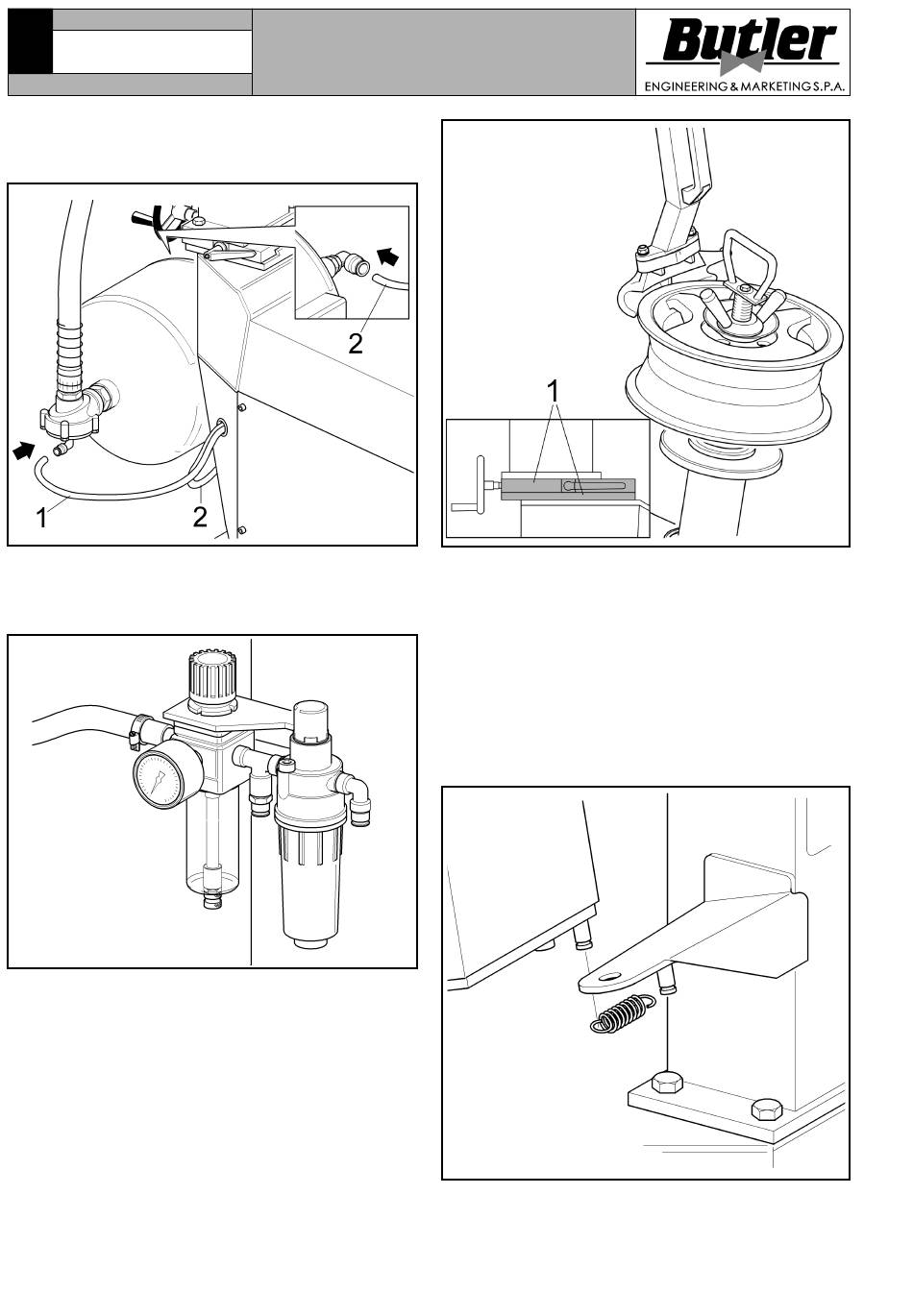 Butler
ENGINEERING & MARKETING S.P.A.

2

1

2

1