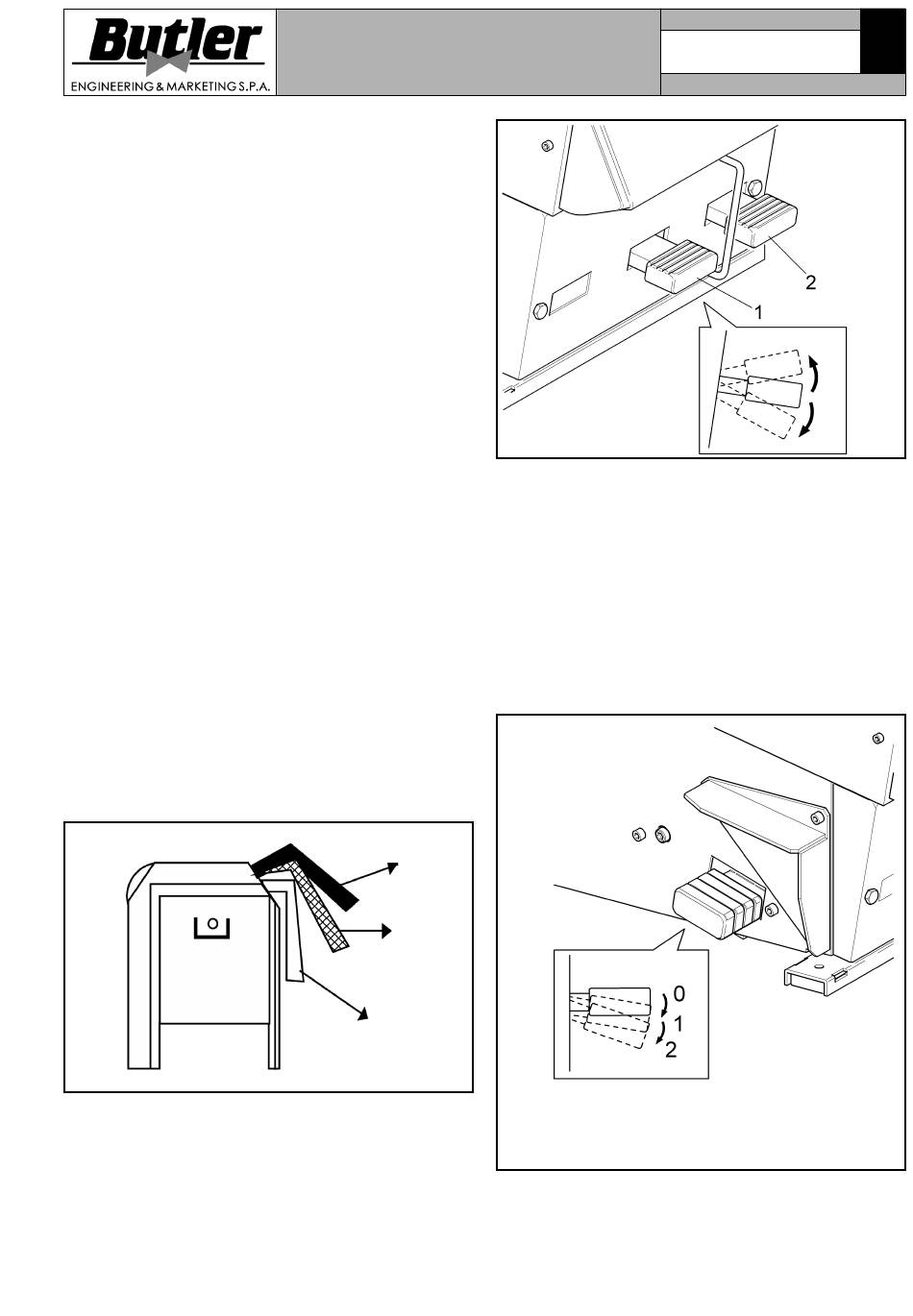 Butler
ENGINEERING & MARKETING S.P.A.

2

1

0
1
2