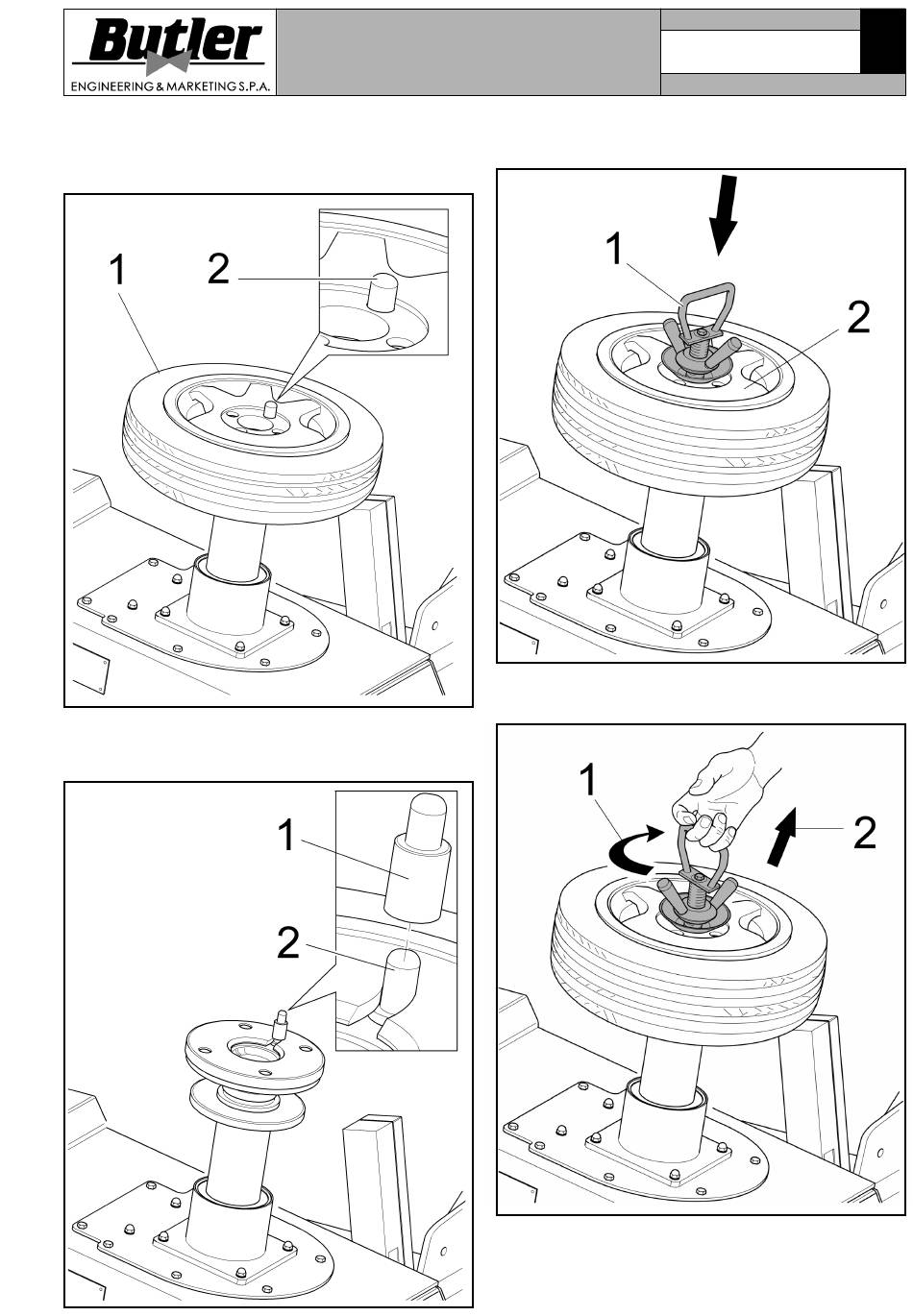 Butler
ENGINEERING & MARKETING S.P.A.

1
2

1
2

1
2

1
2