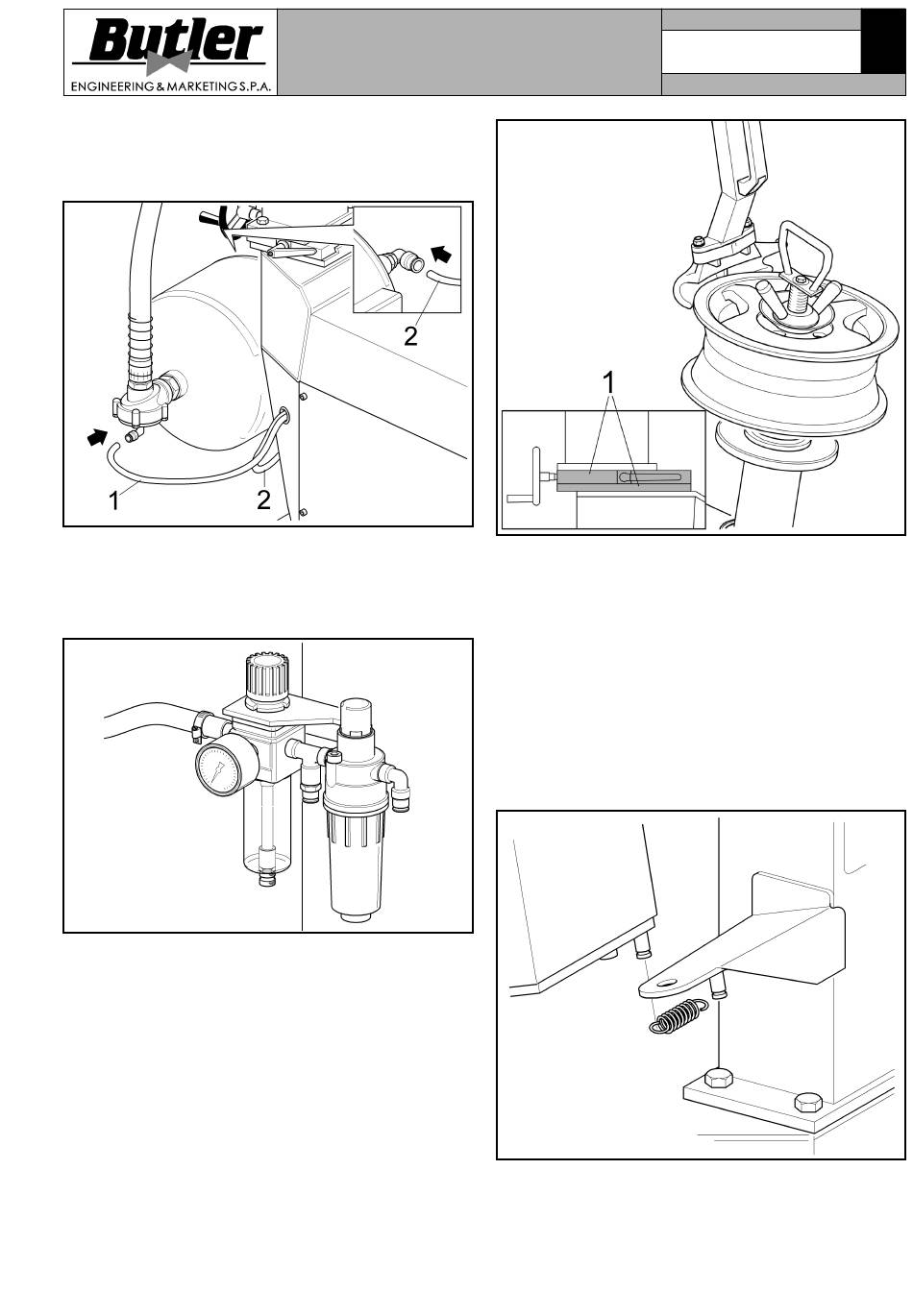 Butler
ENGINEERING & MARKETING S.P.A.

2

1

2

1