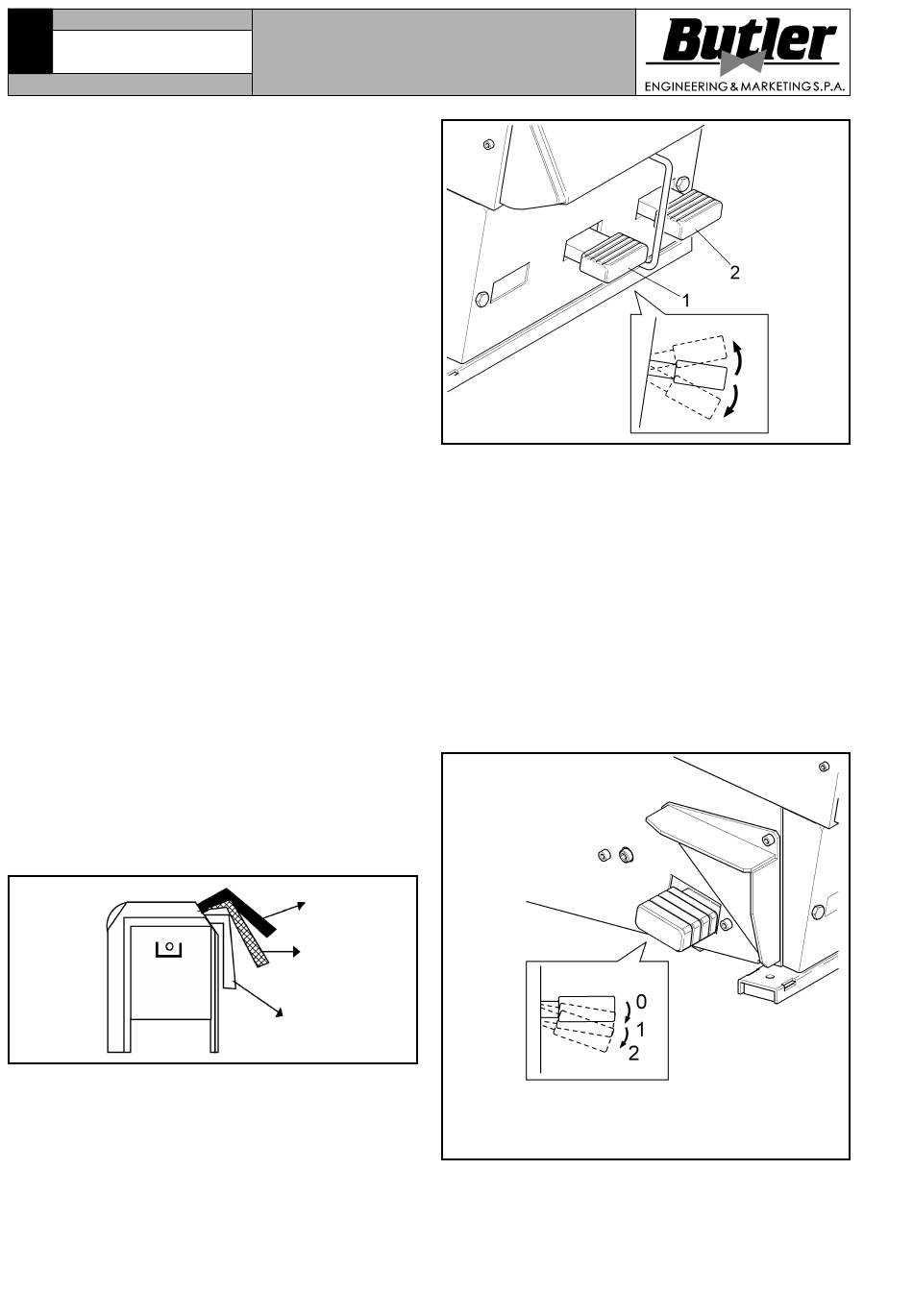 Butler
ENGINEERING & MARKETING S.P.A.

2
1

0
1
2