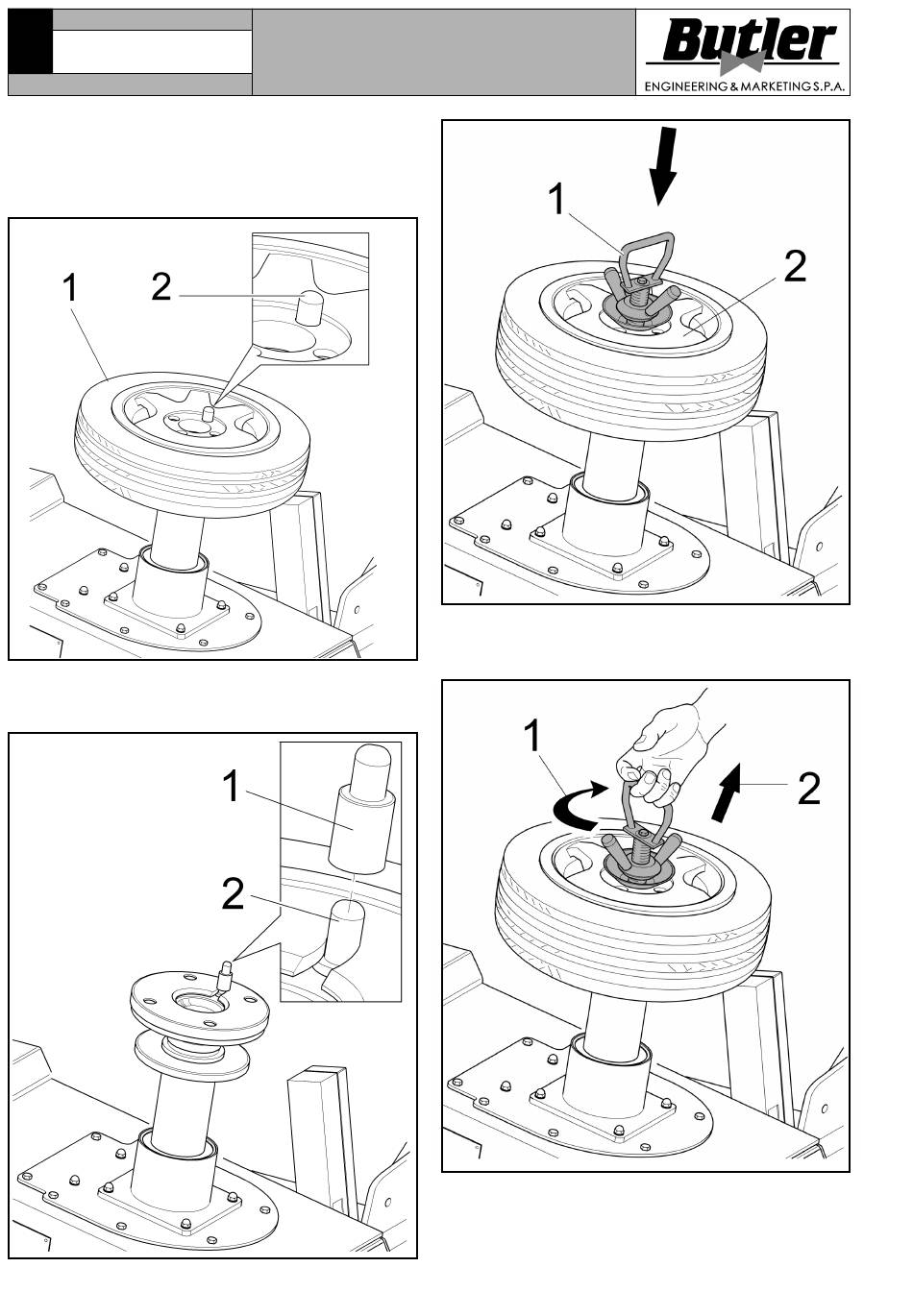 Butler
ENGINEERING & MARKETING S.P.A.

1
2

1
2

1
2

1
2