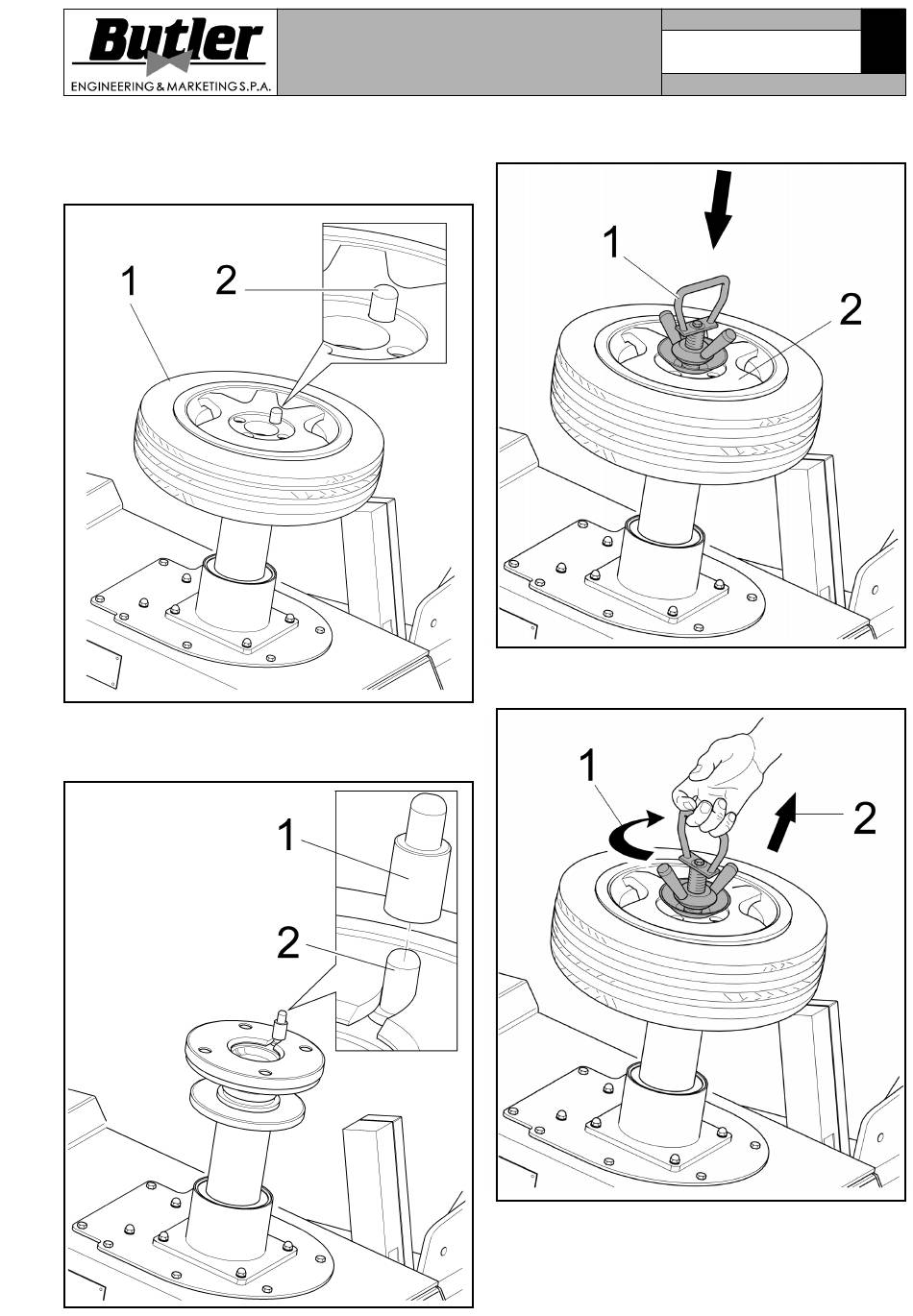 Butler
ENGINEERING & MARKETING S.P.A.

1
2

1
2

1
2

1
2