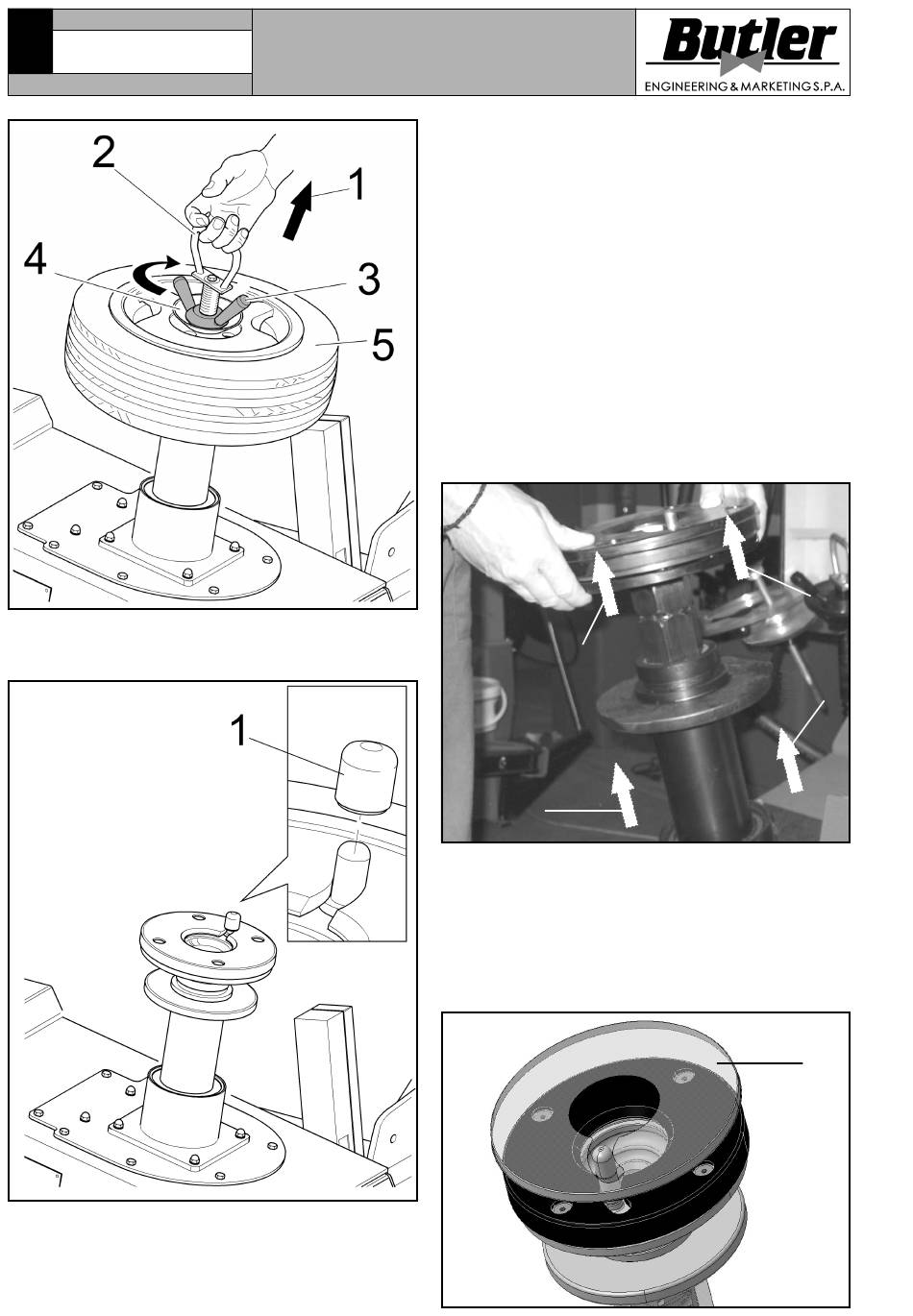 Butler
ENGINEERING & MARKETING S.P.A.

2
1
4
3
5

1